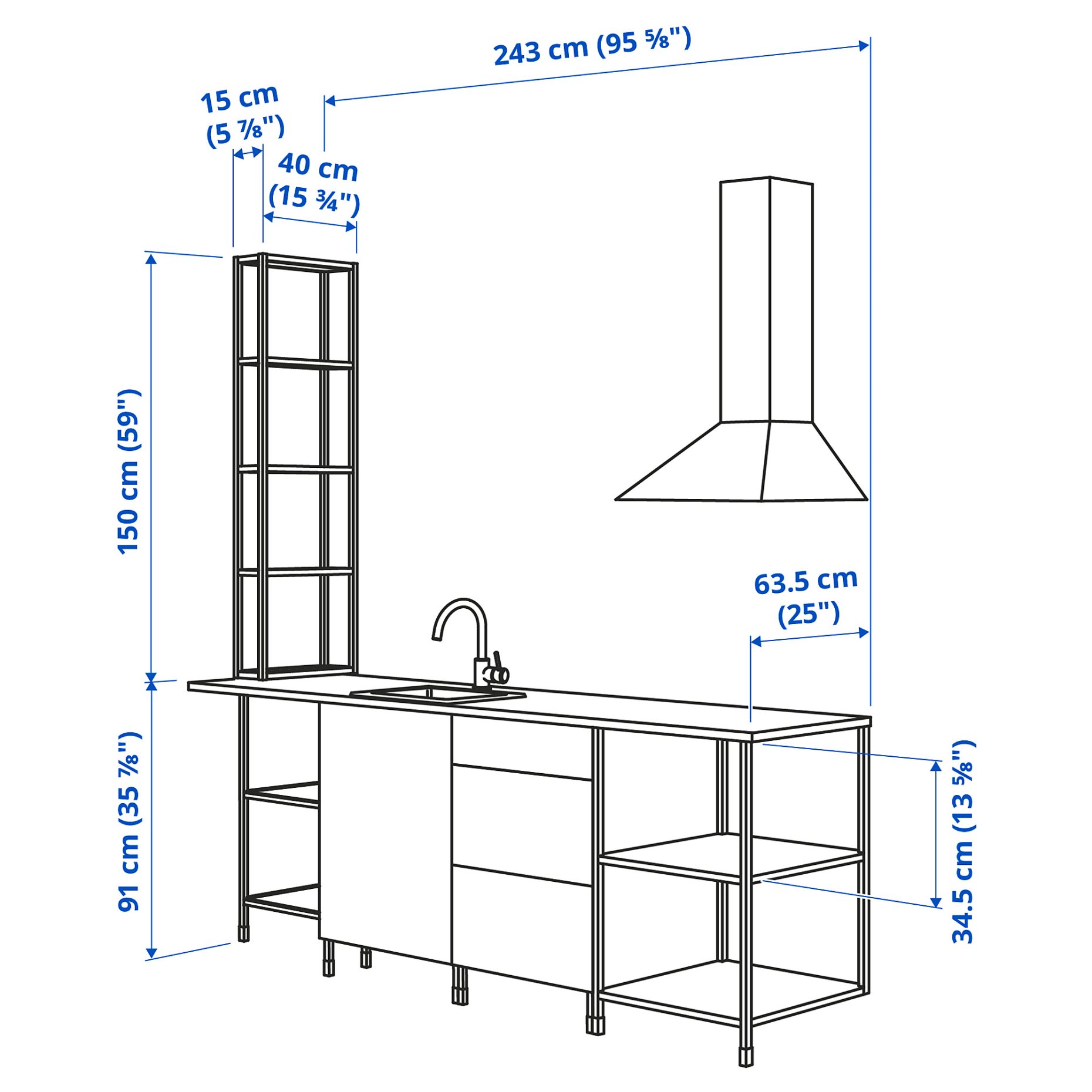 243 cm (95 ⅝")

15 cm (5 ⅞")

40 cm (15 ¾")

150 cm (59")

63.5 cm (25")

91 cm (35 ⅞")

34.5 cm (13 ⅝")