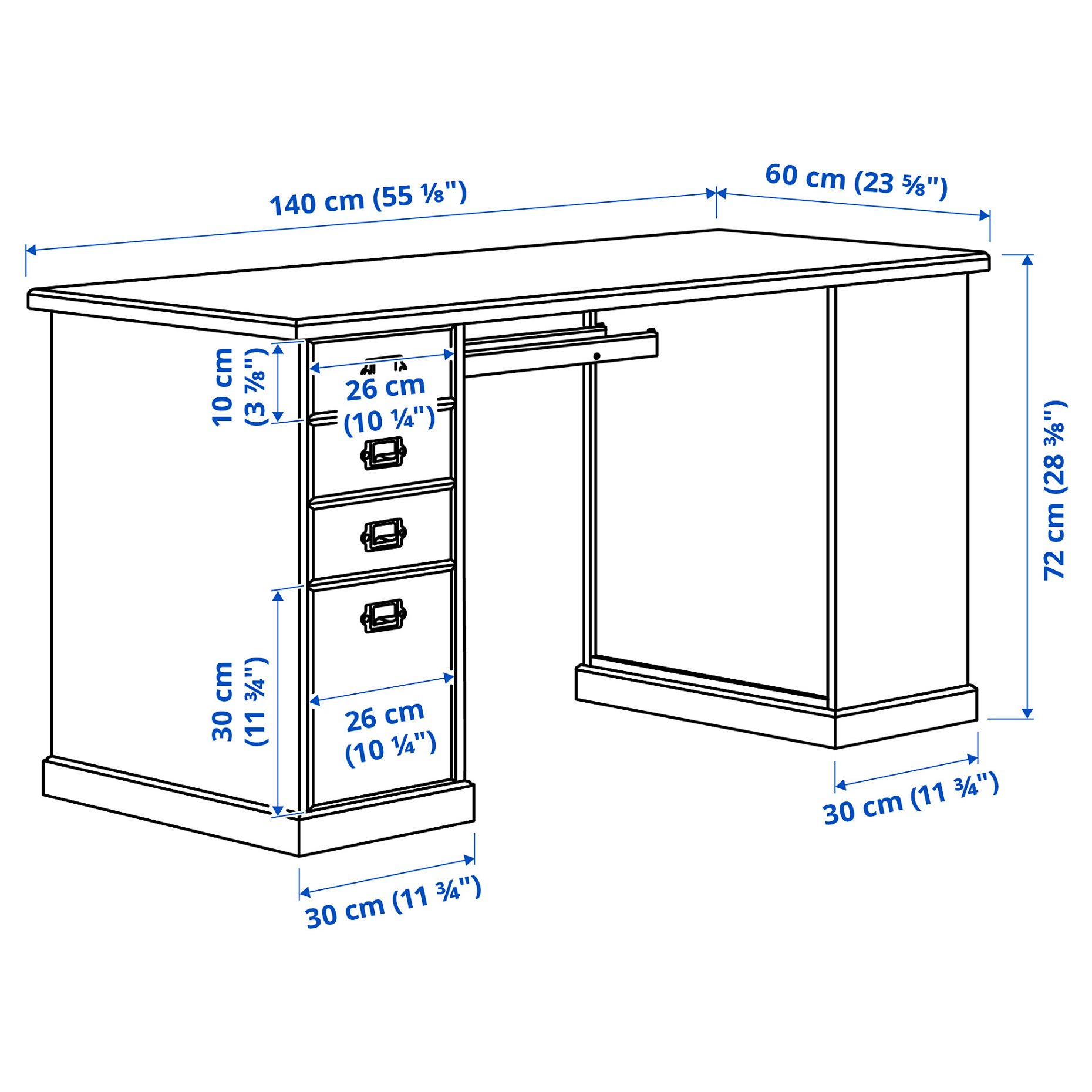 140 cm (55 ⅛")

60 cm (23 ⅝")

10 cm (3 ⅞")

26 cm (10 ¼")

72 cm (28 ⅜")

30 cm (11 ¾")

26 cm (10 ¼")

30 cm (11 ¾")

30 cm (11 ¾")