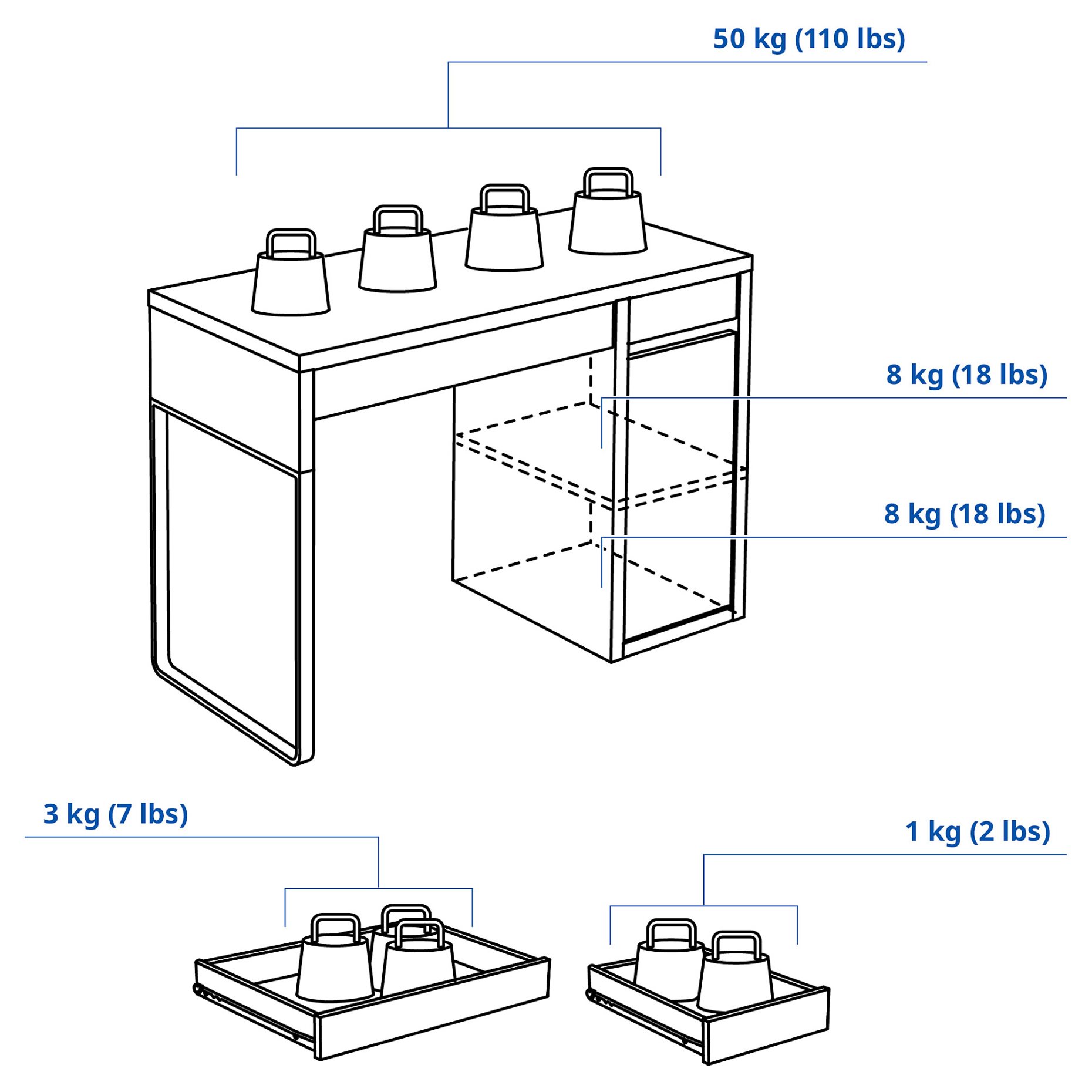 50 kg (110 lbs)

8 kg (18 lbs)

8 kg (18 lbs)

3 kg (7 lbs)

1 kg (2 lbs)