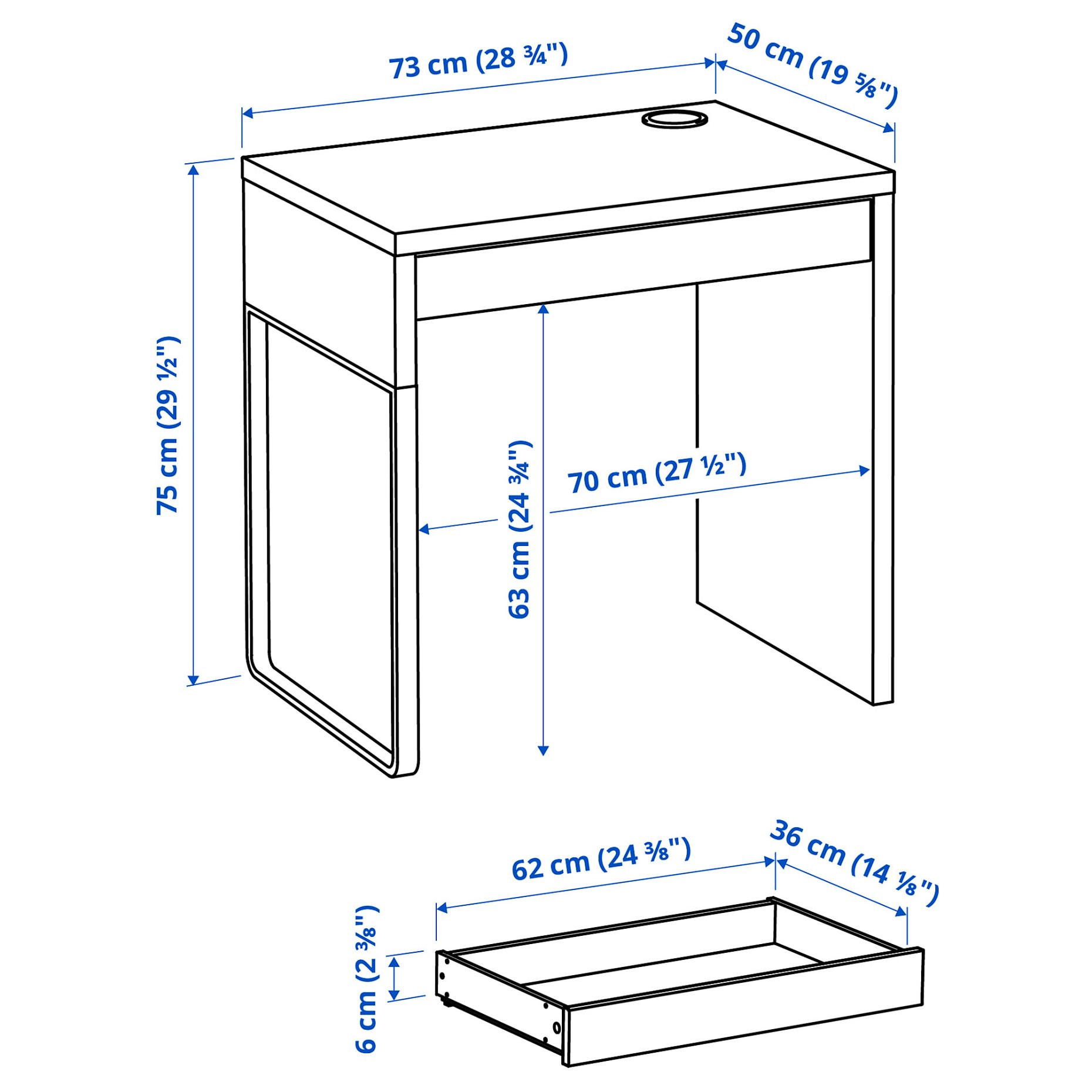 73 cm (28 ¾")

50 cm (19 ⅝")

75 cm (29 ½")

63 cm (24 ¾")

70 cm (27 ½")

62 cm (24 ⅜")

36 cm (14 ⅛")

6 cm (2 ⅜")