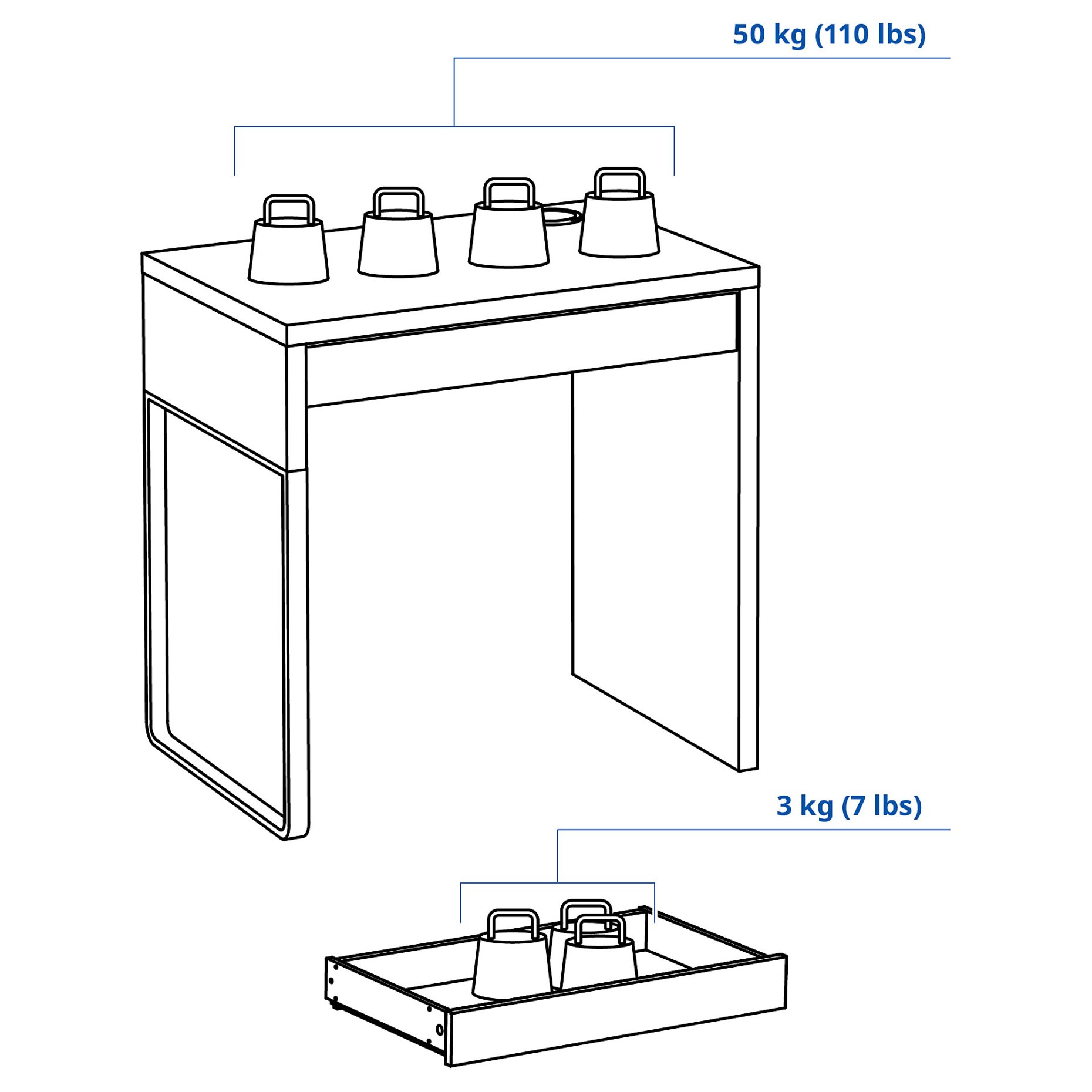 50 kg (110 lbs)

3 kg (7 lbs)