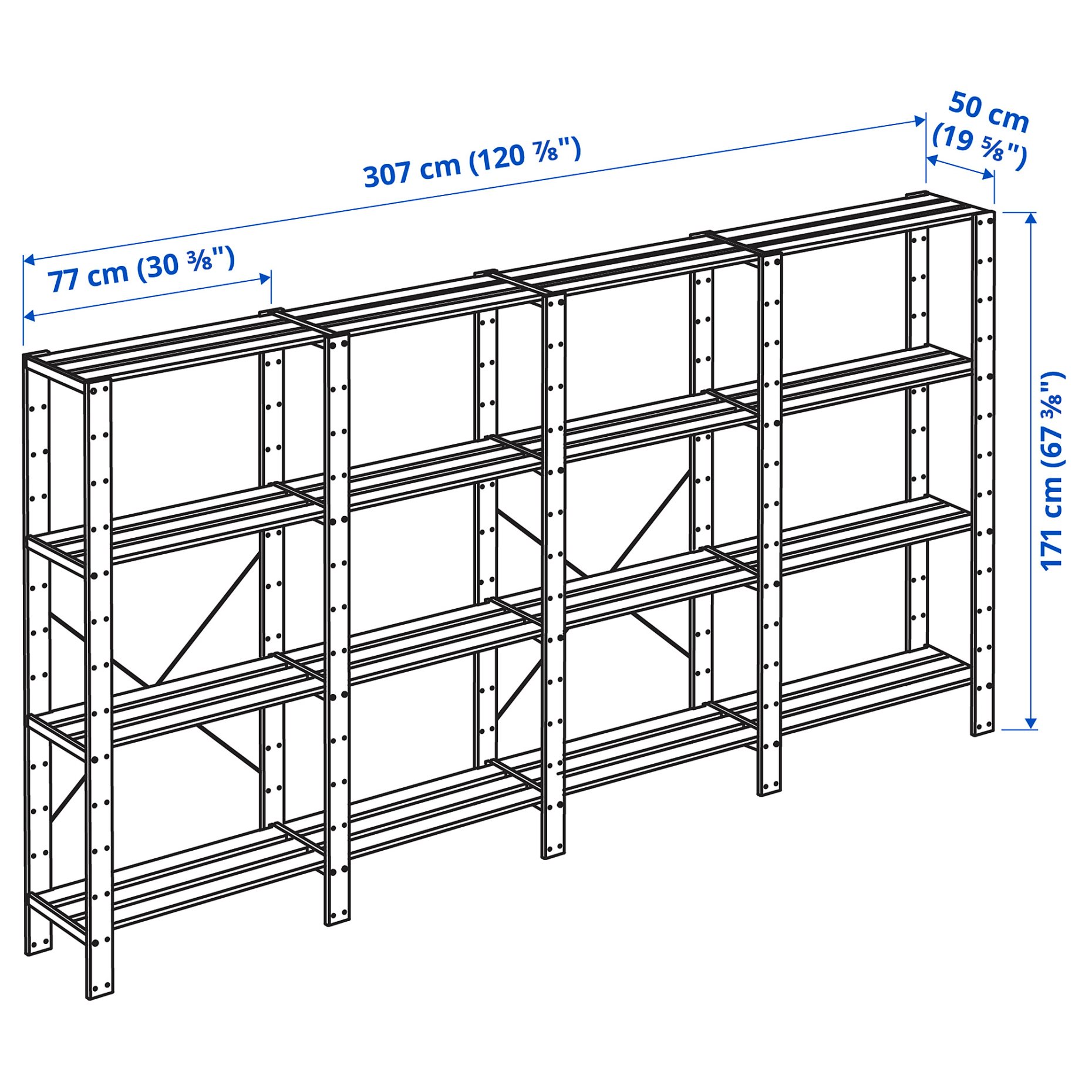 307 cm (120 ⅞")

50 cm (19 ⅝")

77 cm (30 ⅜")

171 cm (67 ⅜")