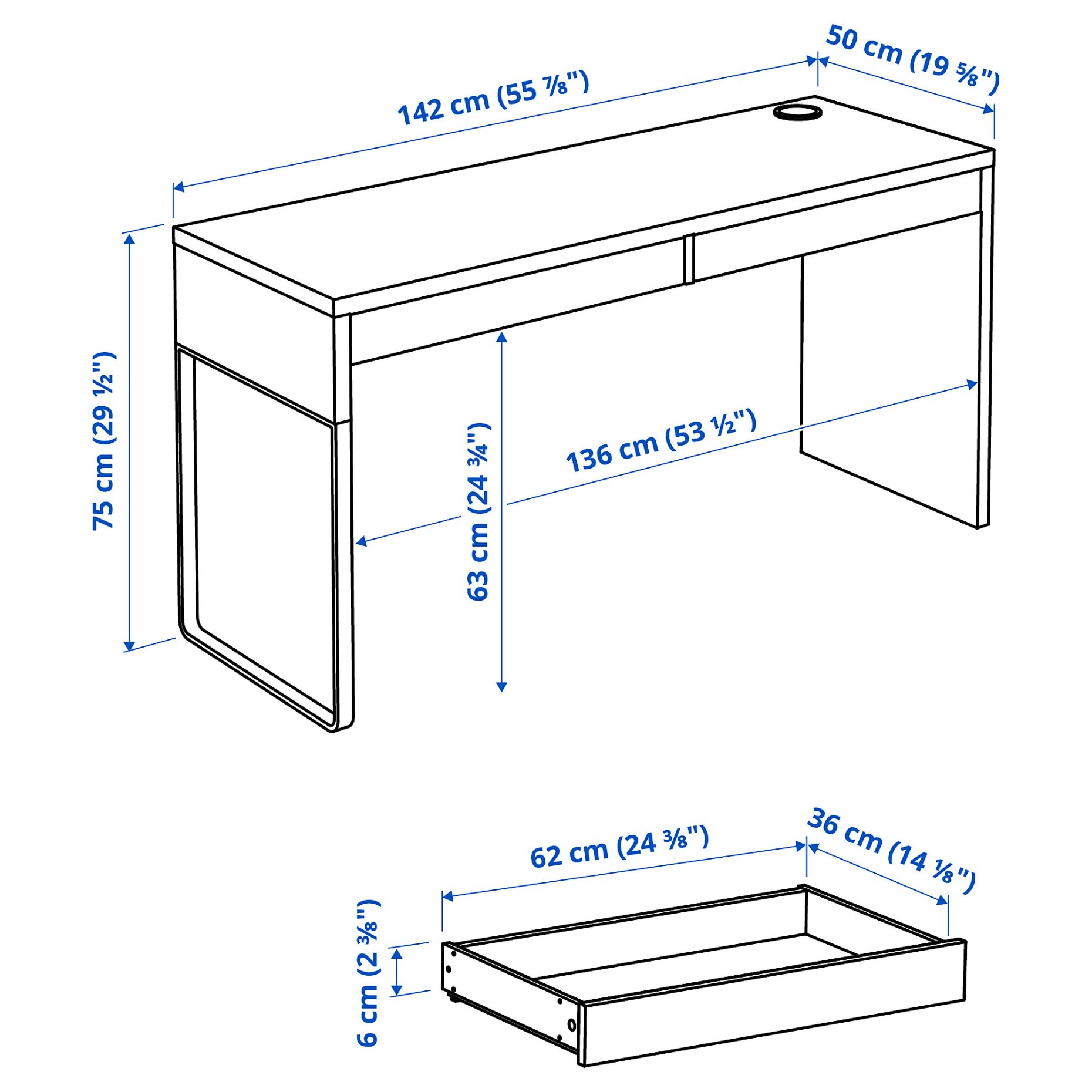 142 cm (55 ⅞")
50 cm (19 ⅝")
75 cm (29 ½")
63 cm (24 ¾")
136 cm (53 ½")
62 cm (24 ⅜")
36 cm (14 ⅛")
6 cm (2 ⅜")