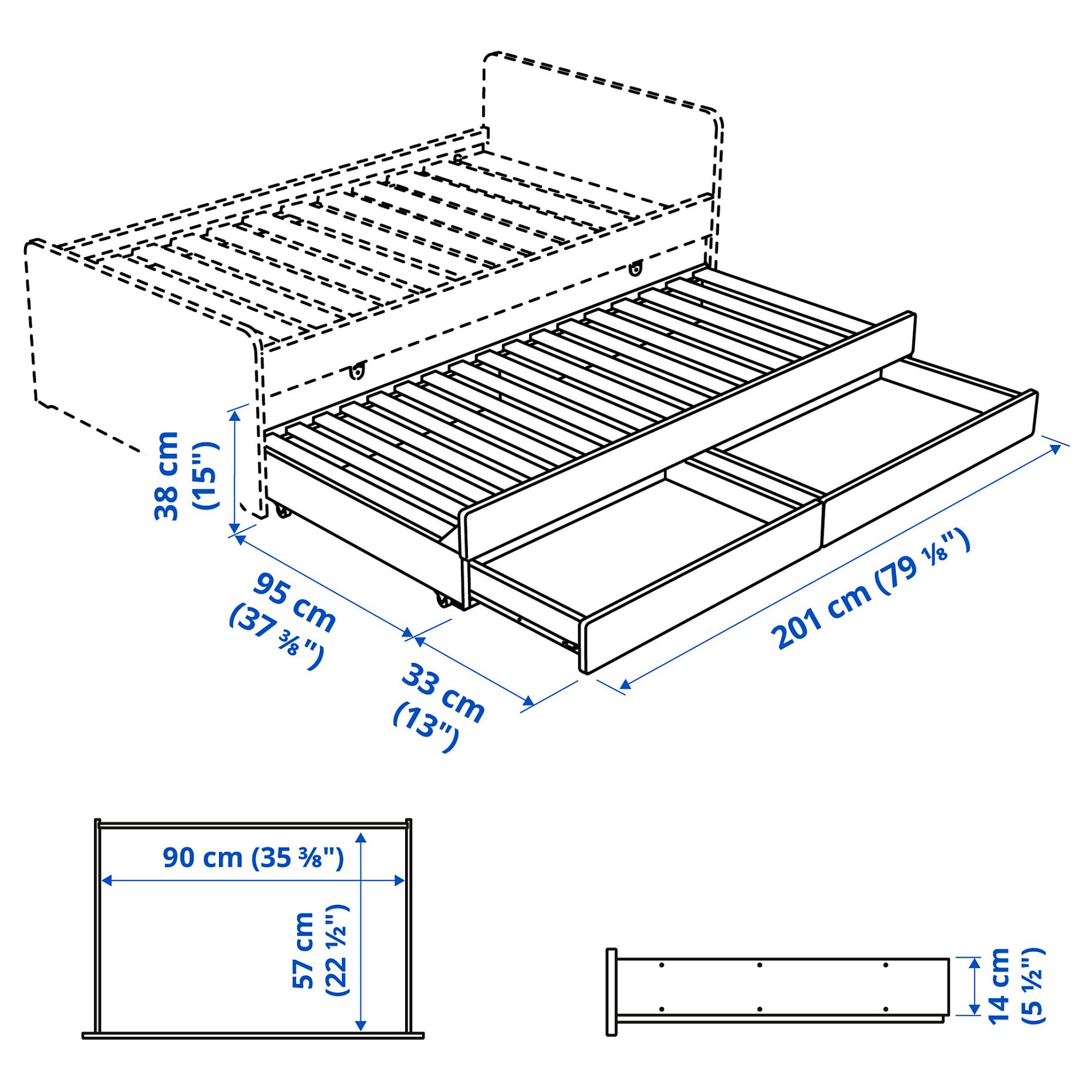 38 cm (15")

95 cm (37 ⅜")

33 cm (13")

201 cm (79 ⅛")

90 cm (35 ⅜")

57 cm (22 ½")

14 cm (5 ½")