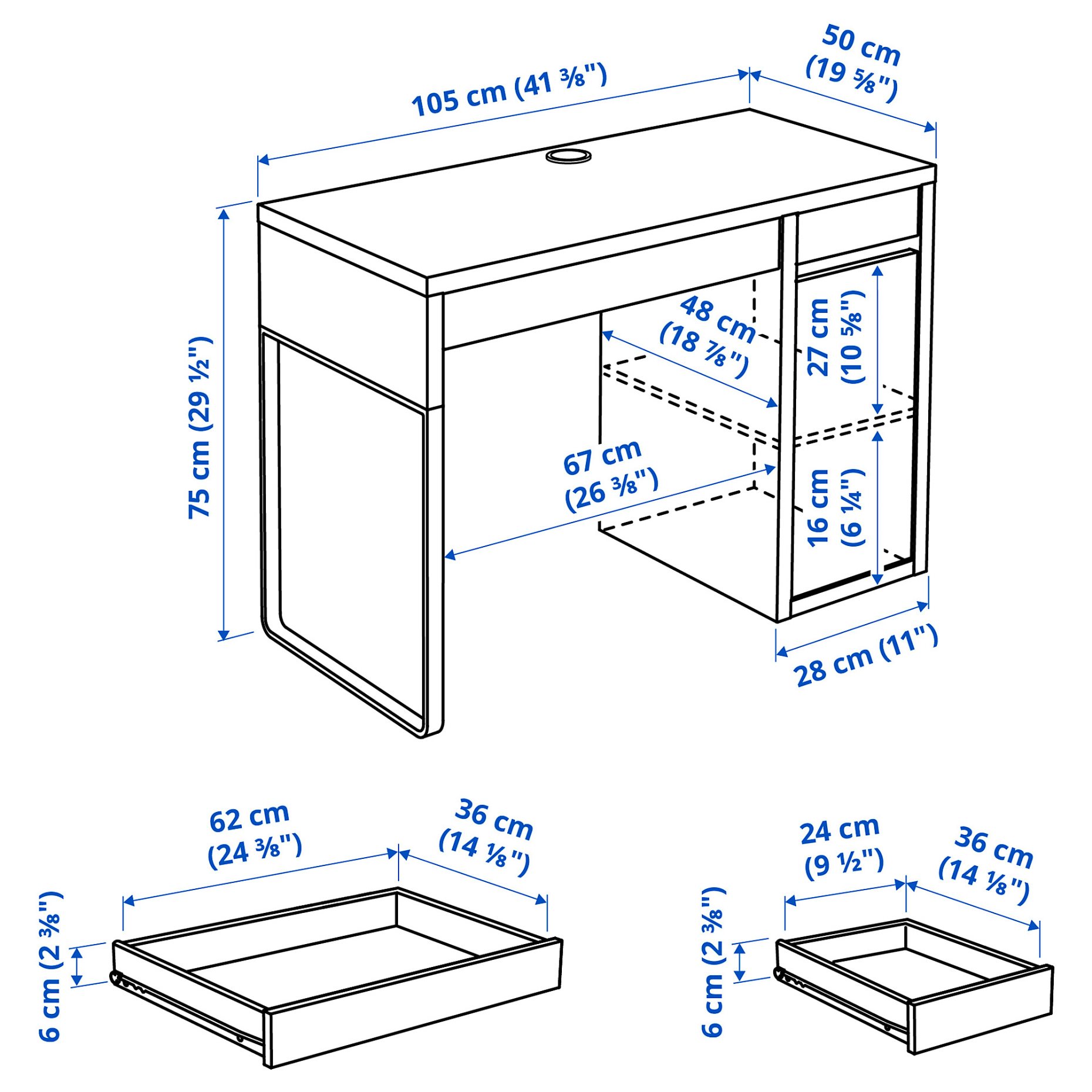 105 cm (41 ⅜")

50 cm (19 ⅝")

75 cm (29 ½")

48 cm (18 ⅞")

27 cm (10 ⅝")

67 cm (26 ⅜")

16 cm (6 ¼")

28 cm (11")

62 cm (24 ⅜")

36 cm (14 ⅛")

6 cm (2 ⅜")

24 cm (9 ½")

36 cm (14 ⅛")

6 cm (2 ⅜")