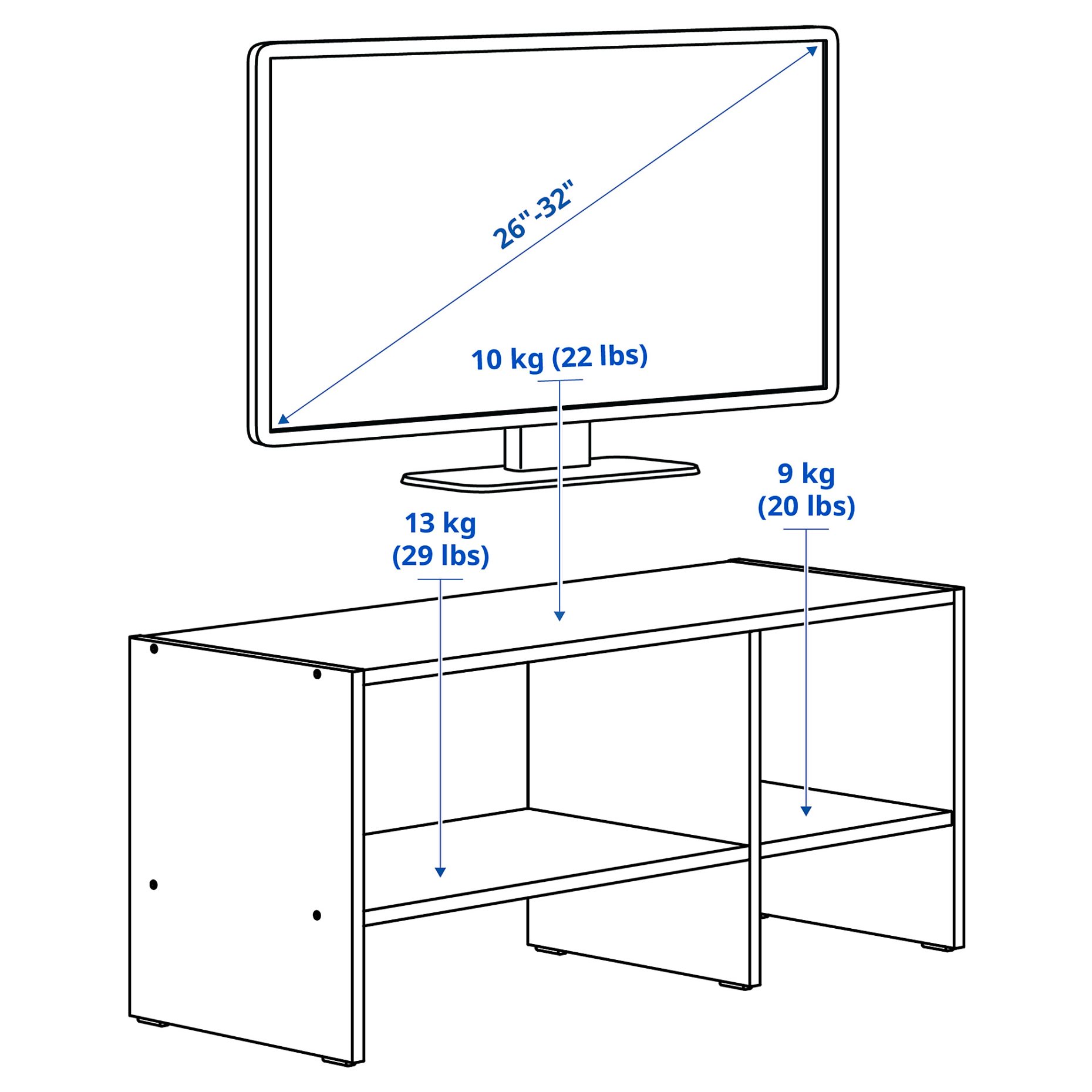 26"-32"

10 kg (22 lbs)

9 kg
(20 lbs)

13 kg
(29 lbs)