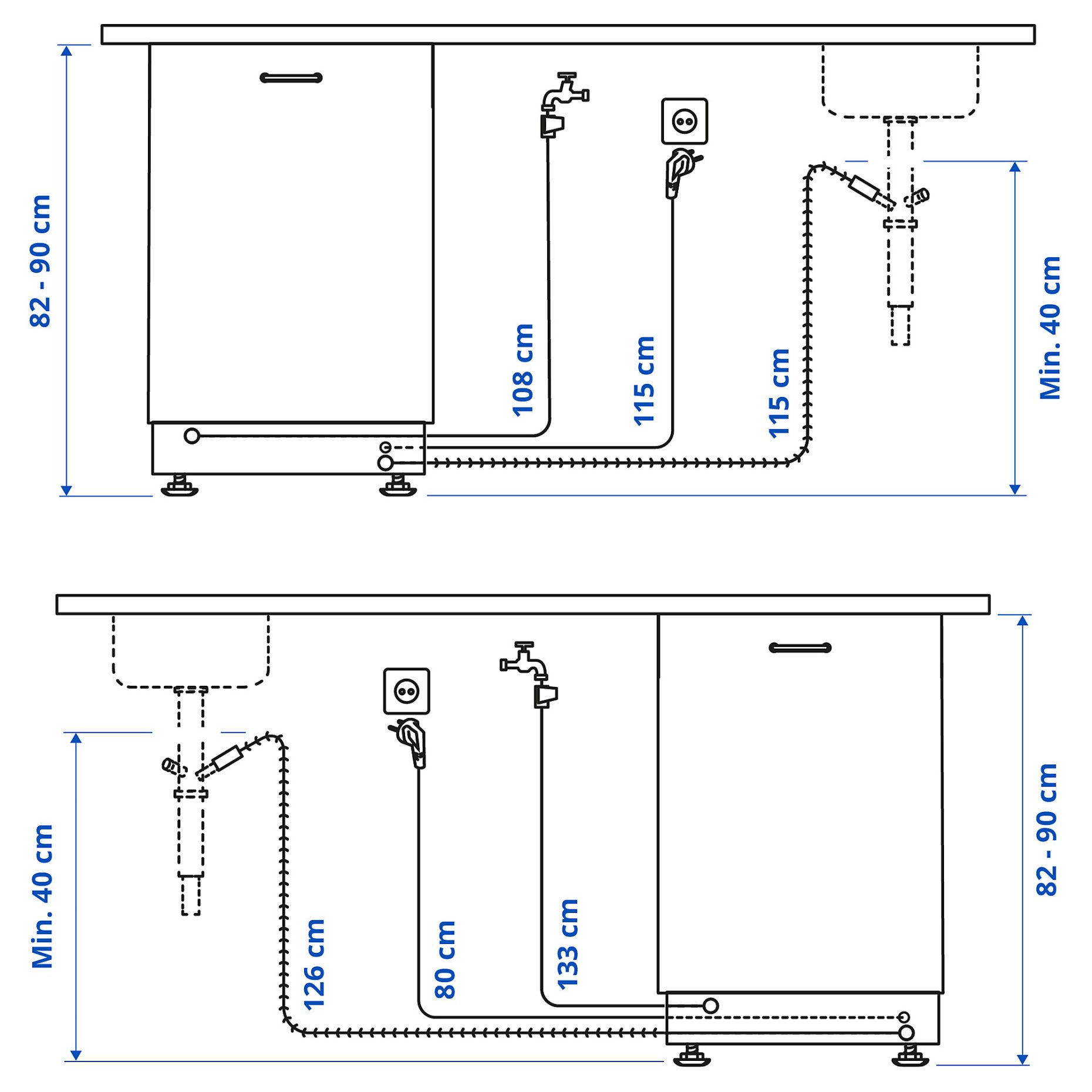 82 - 90 cm
108 cm
115 cm
115 cm
Min. 40 cm

Min. 40 cm
126 cm
80 cm
133 cm
82 - 90 cm