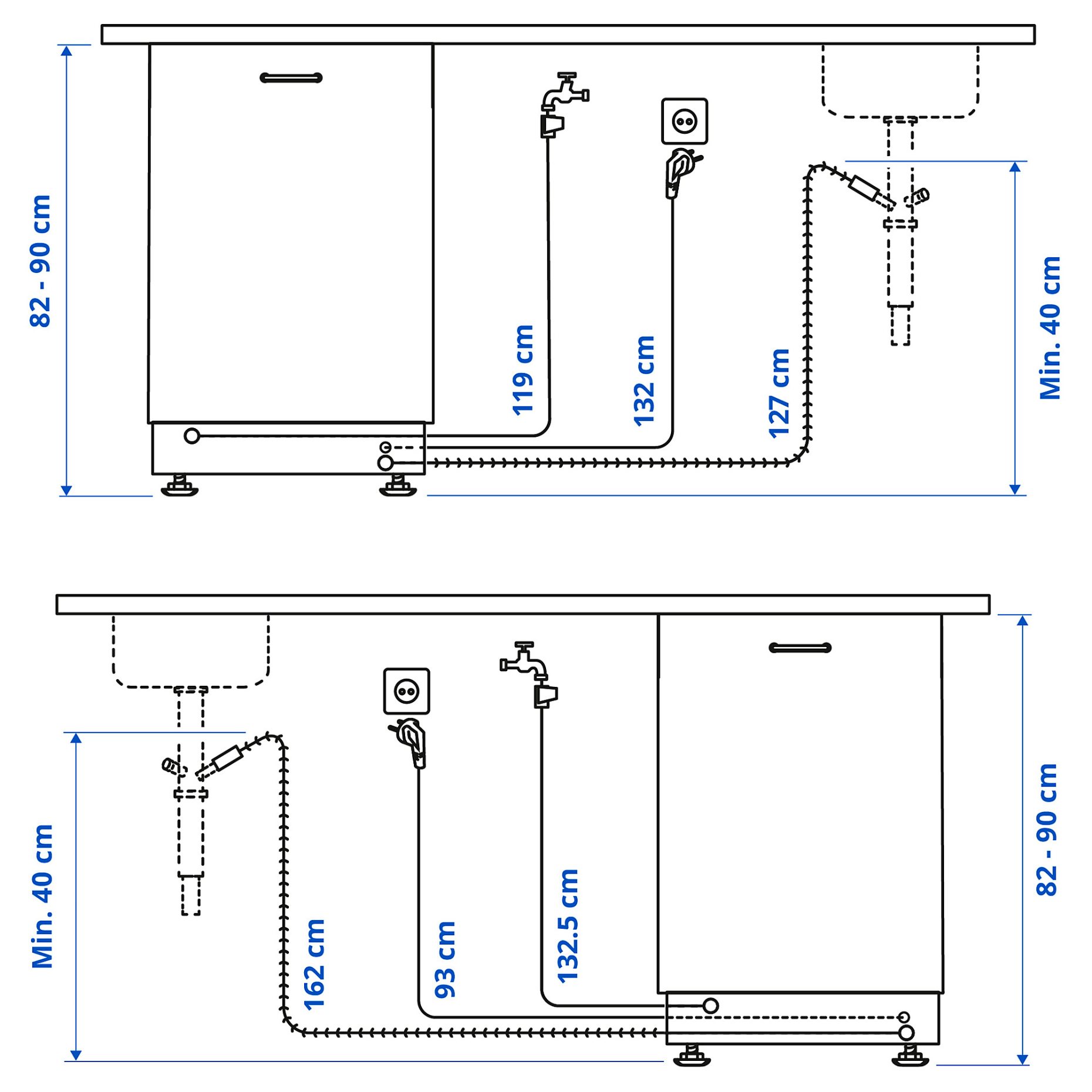 82 - 90 cm
119 cm
132 cm
127 cm
Min. 40 cm

Min. 40 cm
162 cm
93 cm
132.5 cm
82 - 90 cm