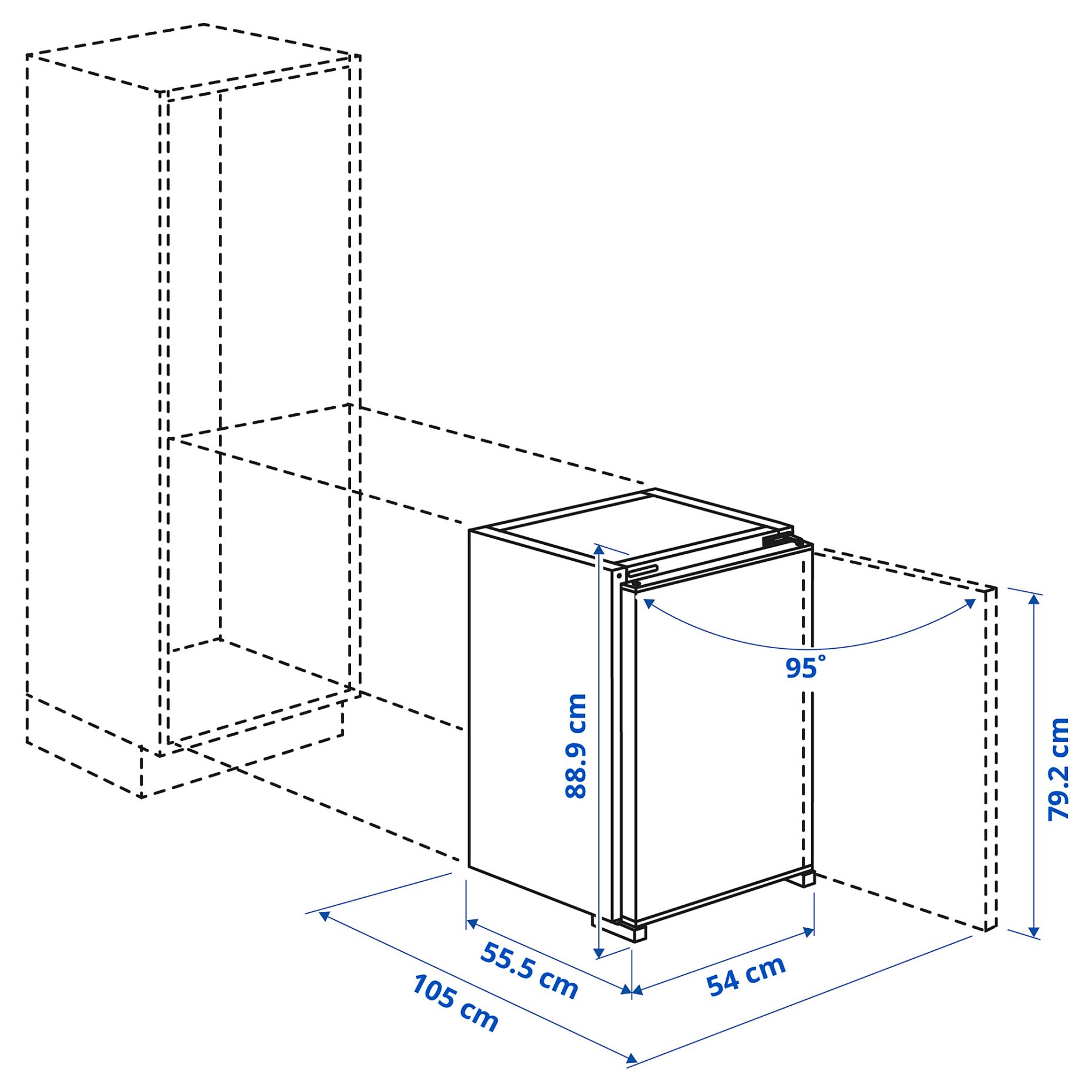 95°
88.9 cm
79.2 cm
55.5 cm
54 cm
105 cm