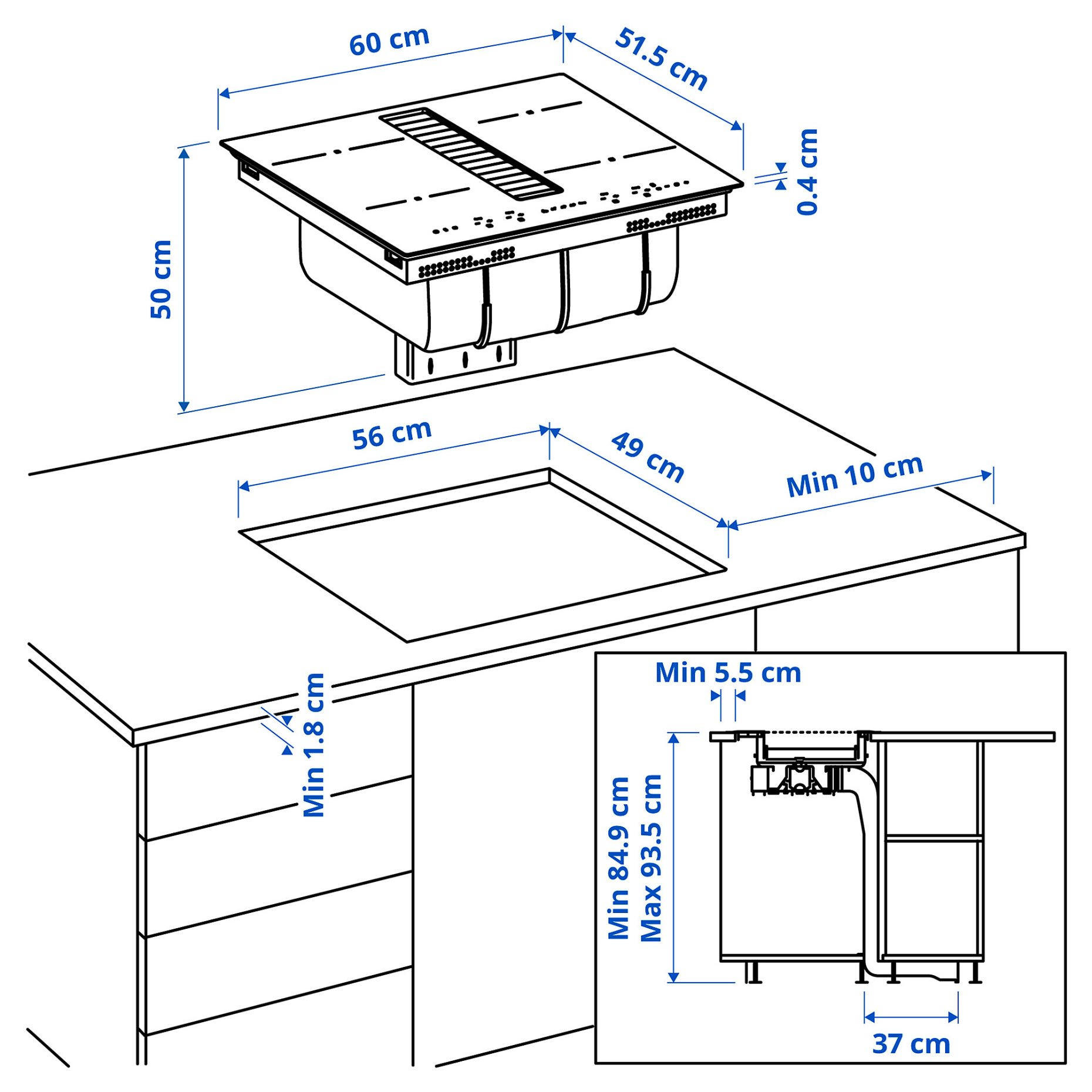 60 cm
51.5 cm
0.4 cm
50 cm
56 cm
49 cm
Min 10 cm
Min 1.8 cm
Min 5.5 cm
Min 84.9 cm
Max 93.5 cm
37 cm