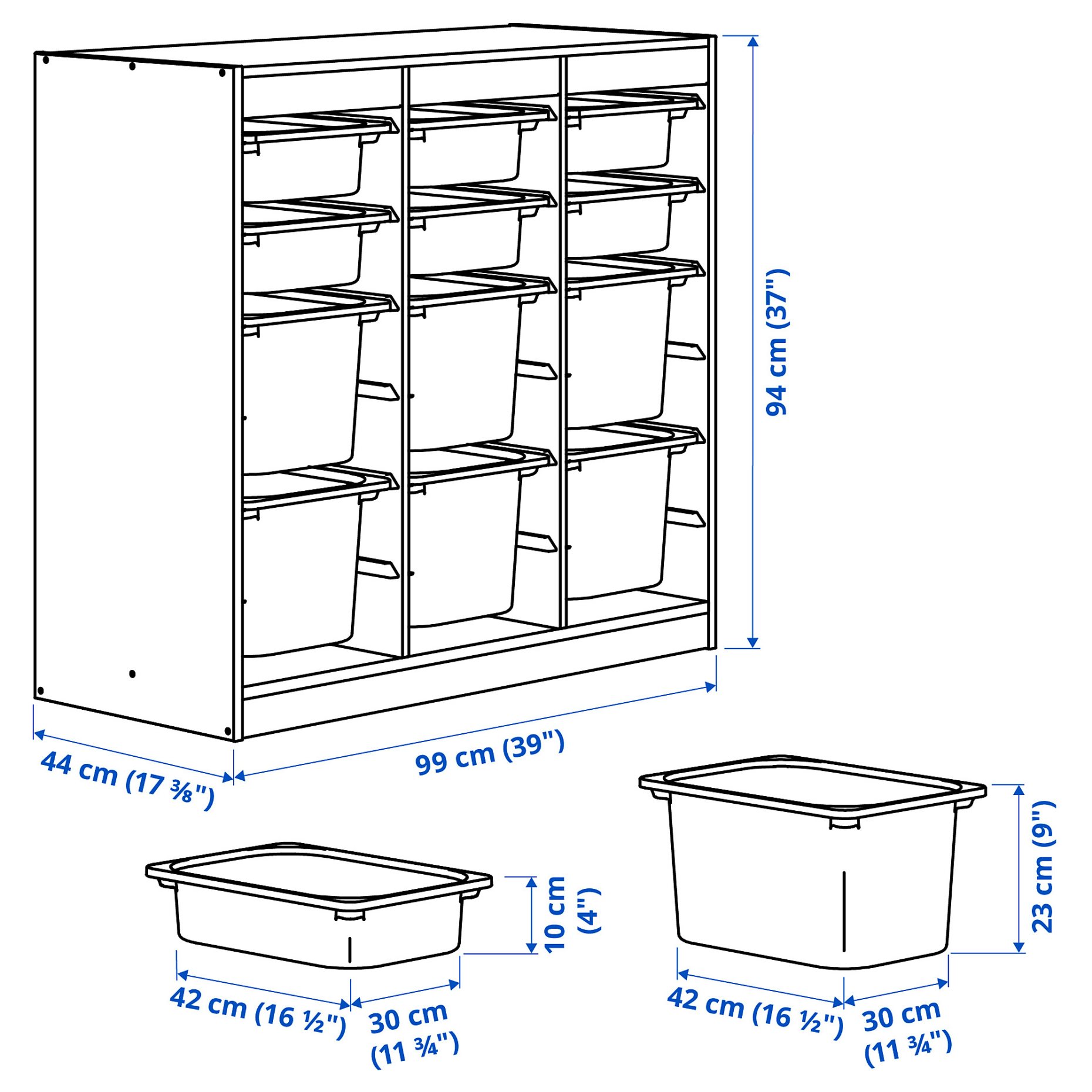 94 cm (37")

44 cm (17 ⅜")

99 cm (39")

10 cm (4")

42 cm (16 ½")

30 cm (11 ¾")

23 cm (9")

42 cm (16 ½")

30 cm (11 ¾")