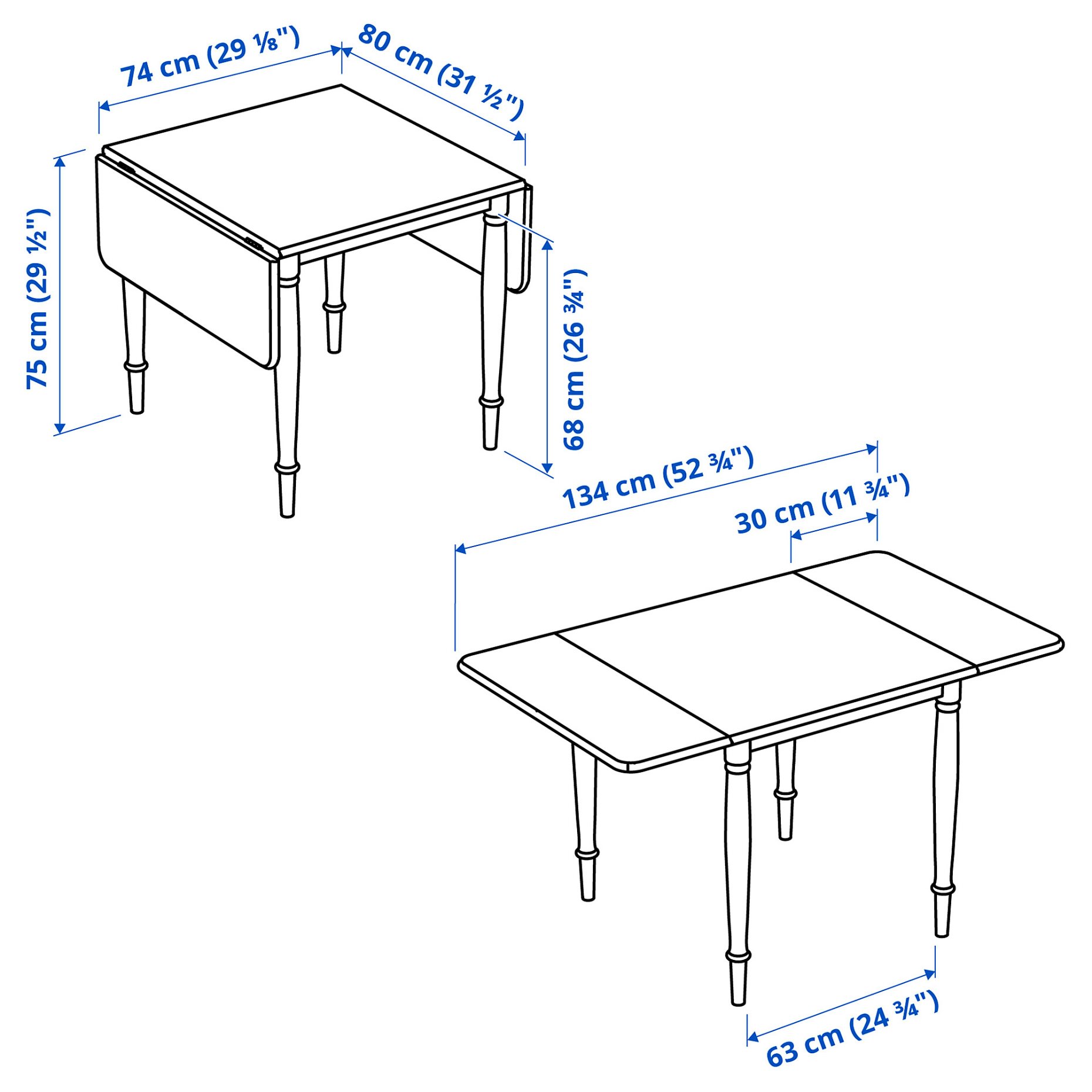 74 cm (29 ⅛")

80 cm (31 ½")

75 cm (29 ½")

68 cm (26 ¾")

134 cm (52 ¾")

30 cm (11 ¾")

63 cm (24 ¾")