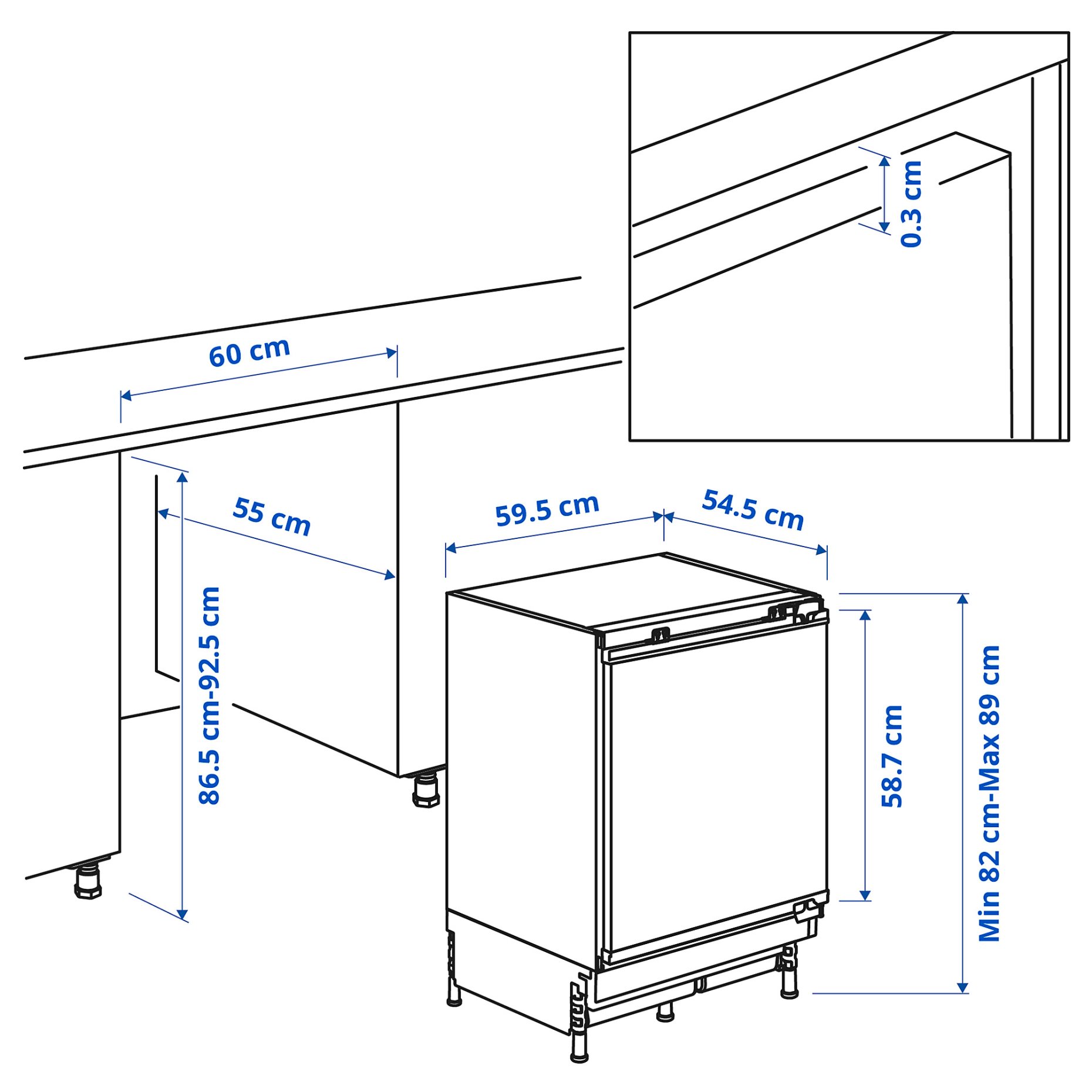 0.3 cm

60 cm

55 cm

86.5 cm-92.5 cm

59.5 cm

54.5 cm

58.7 cm

Min 82 cm-Max 89 cm