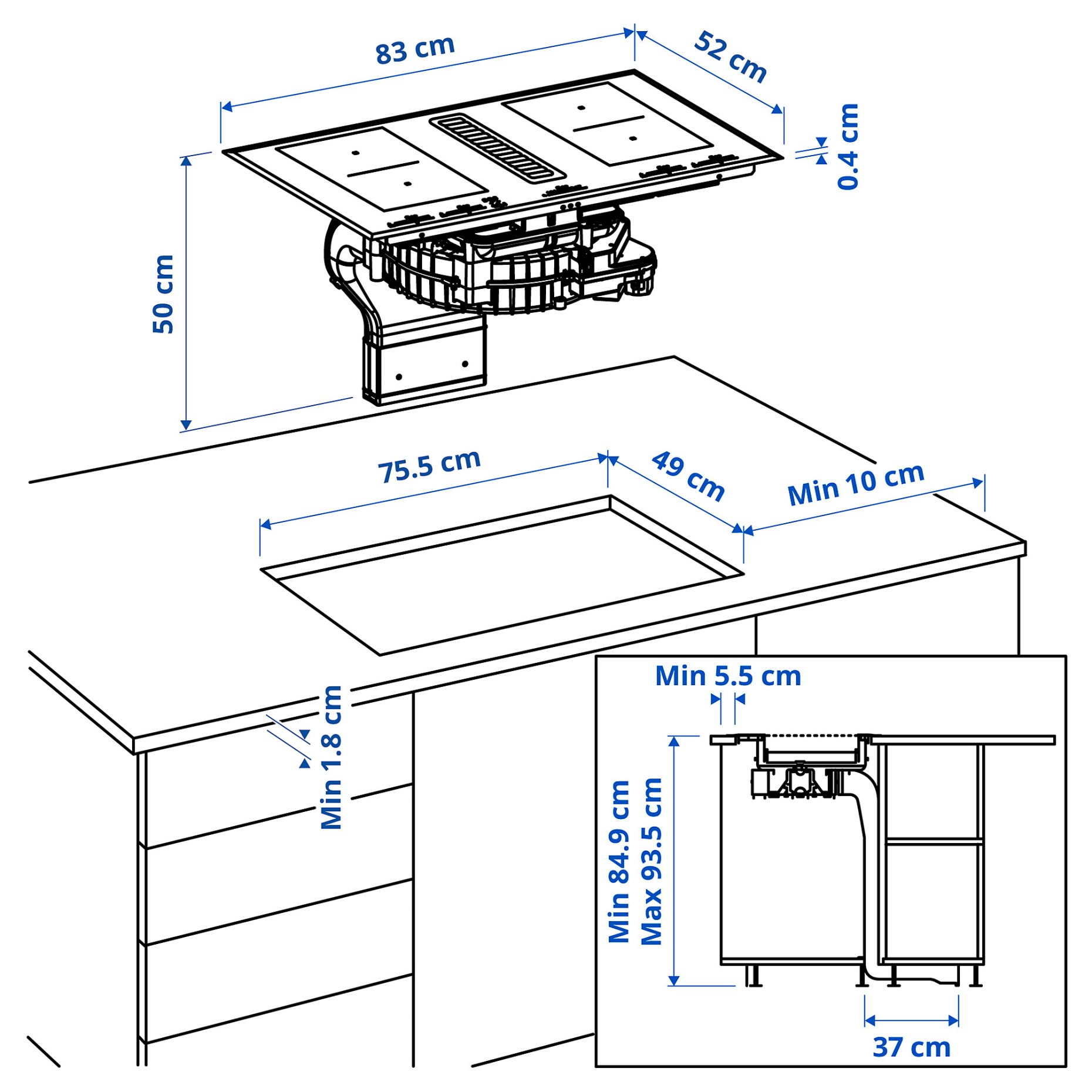 83 cm
52 cm
0.4 cm
50 cm
75.5 cm
49 cm
Min 10 cm
Min 1.8 cm
Min 5.5 cm
Min 84.9 cm
Max 93.5 cm
37 cm