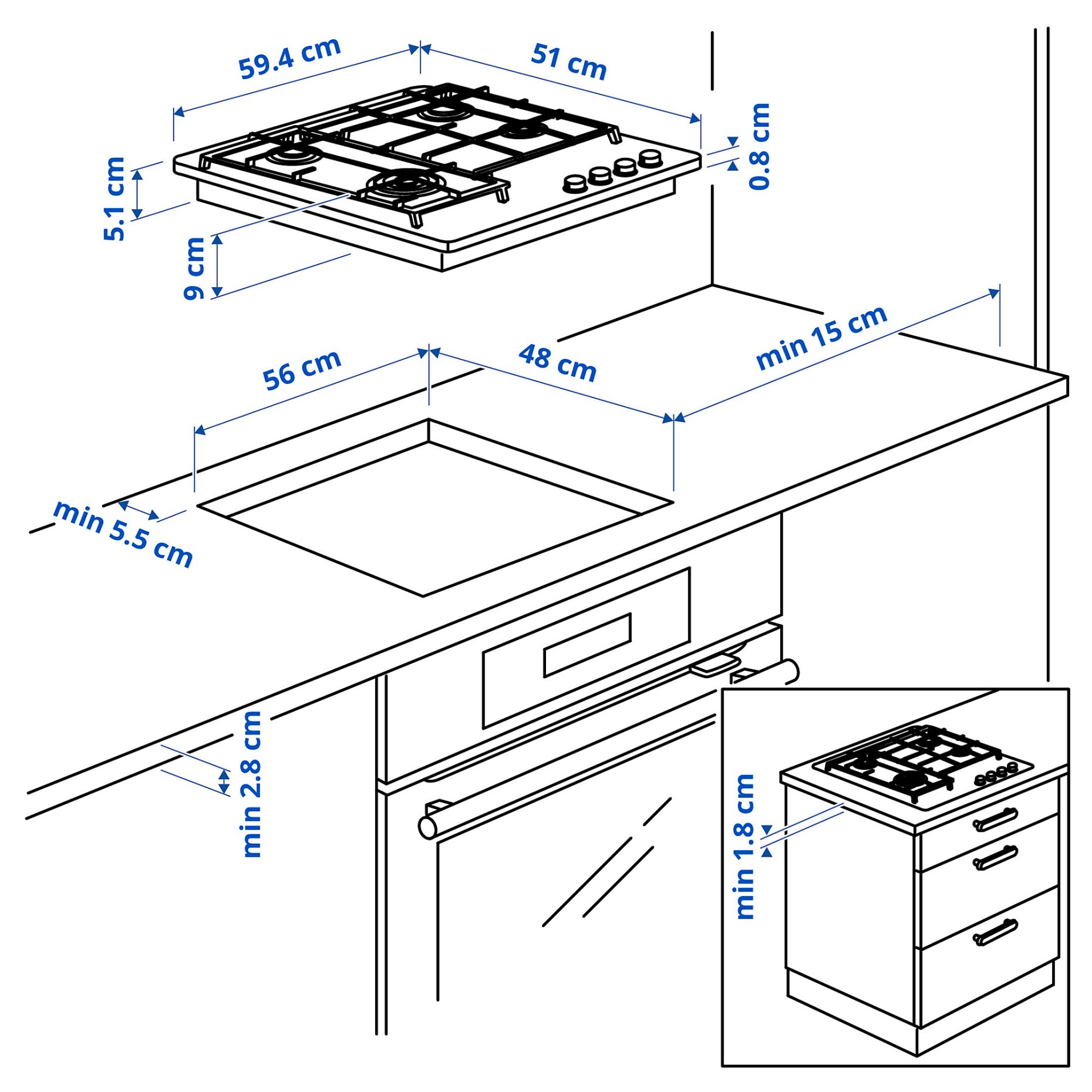 59.4 cm
51 cm
0.8 cm
5.1 cm
9 cm
56 cm
48 cm
min 15 cm
min 5.5 cm
min 2.8 cm
min 1.8 cm