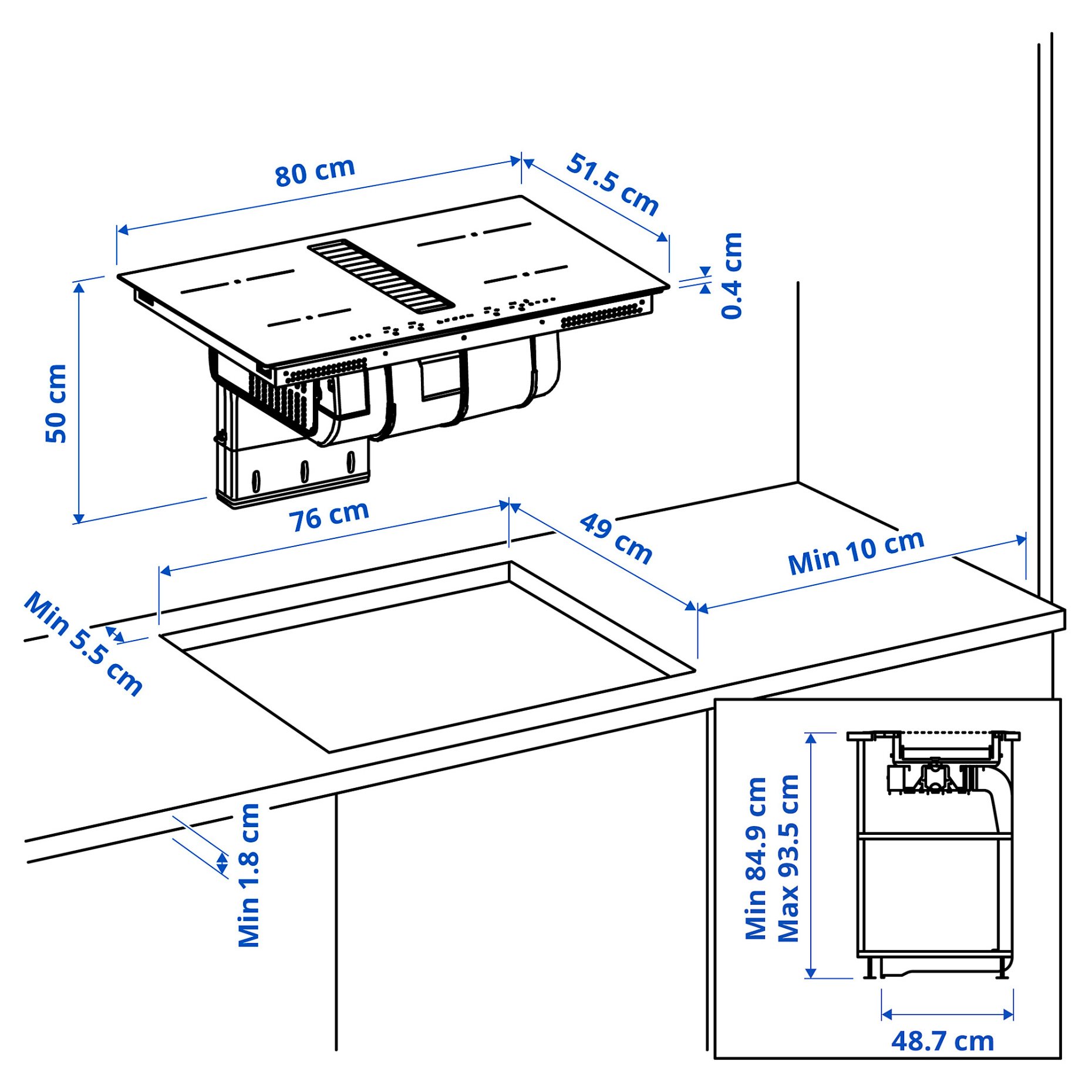 80 cm
51.5 cm
0.4 cm
50 cm
76 cm
49 cm
Min 10 cm
Min 5.5 cm
Min 1.8 cm
Min 84.9 cm
Max 93.5 cm
48.7 cm