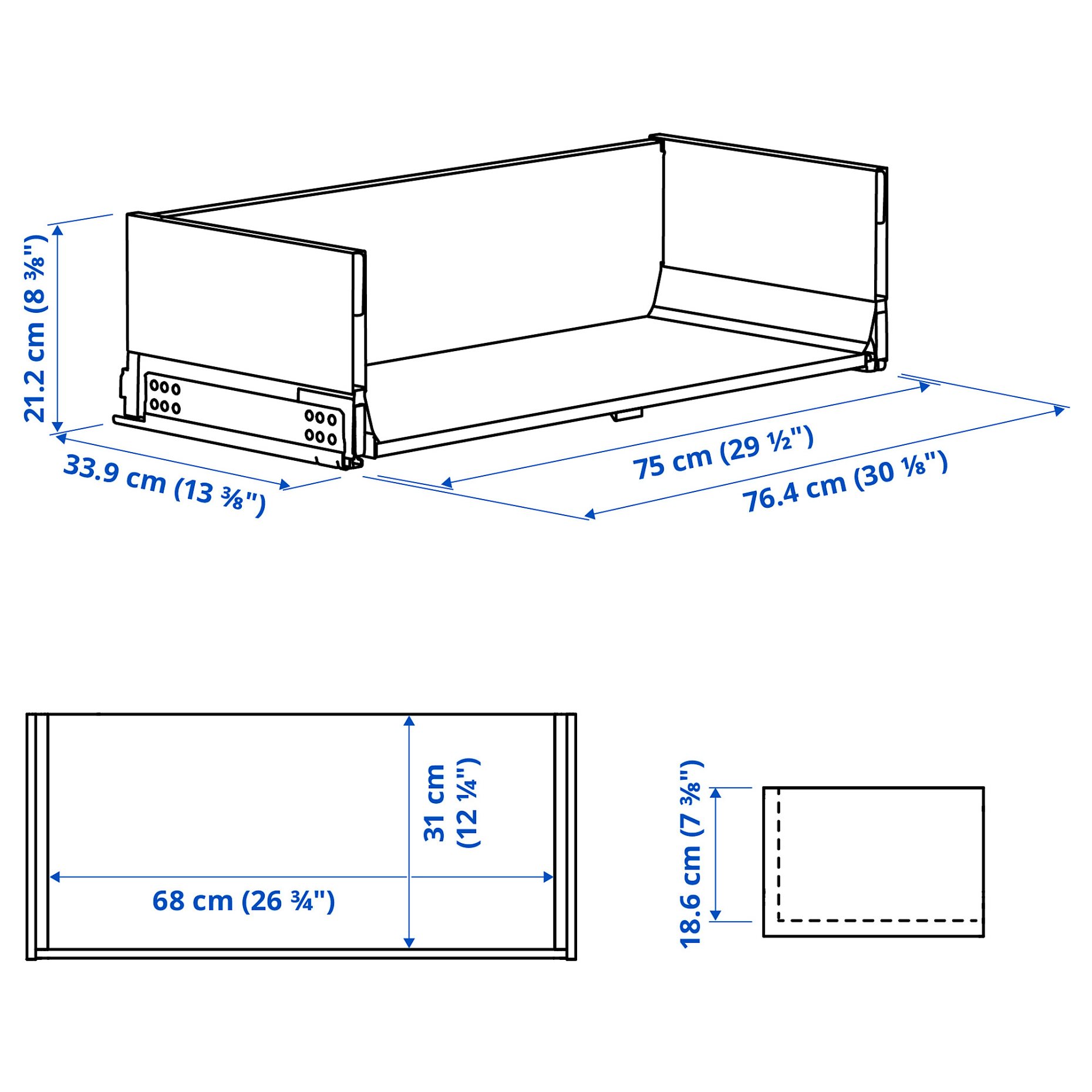 21.2 cm (8 ⅜")

33.9 cm (13 ⅜")

75 cm (29 ½")

76.4 cm (30 ⅛")

31 cm (12 ¼")

68 cm (26 ¾")

18.6 cm (7 ⅜")