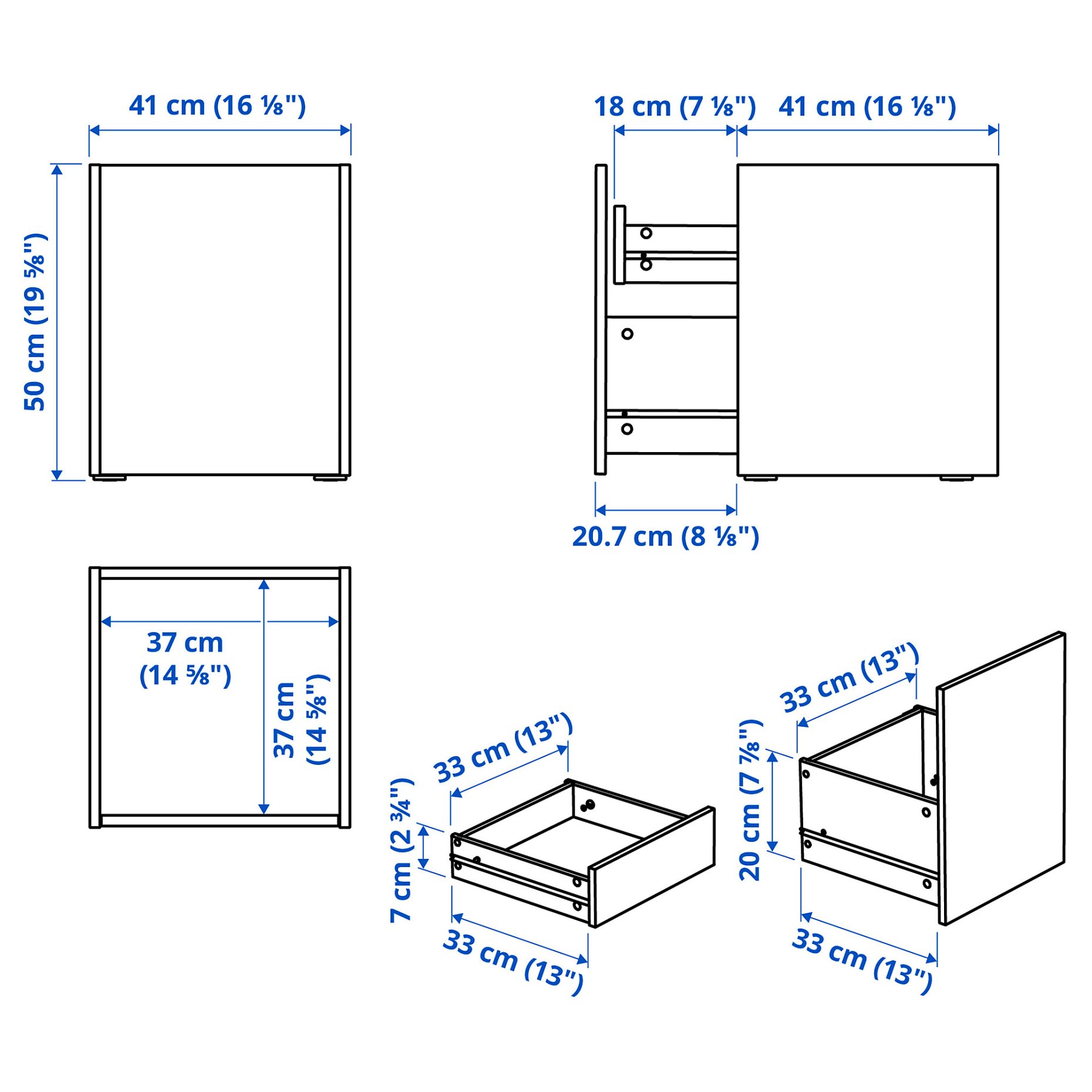 41 cm (16 ⅛")

50 cm (19 ⅝")

18 cm (7 ⅛")

41 cm (16 ⅛")

20.7 cm (8 ⅛")

37 cm (14 ⅝")

37 cm (14 ⅝")

33 cm (13")

7 cm (2 ¾")

33 cm (13")

33 cm (13")

20 cm (7 ⅞")

33 cm (13")