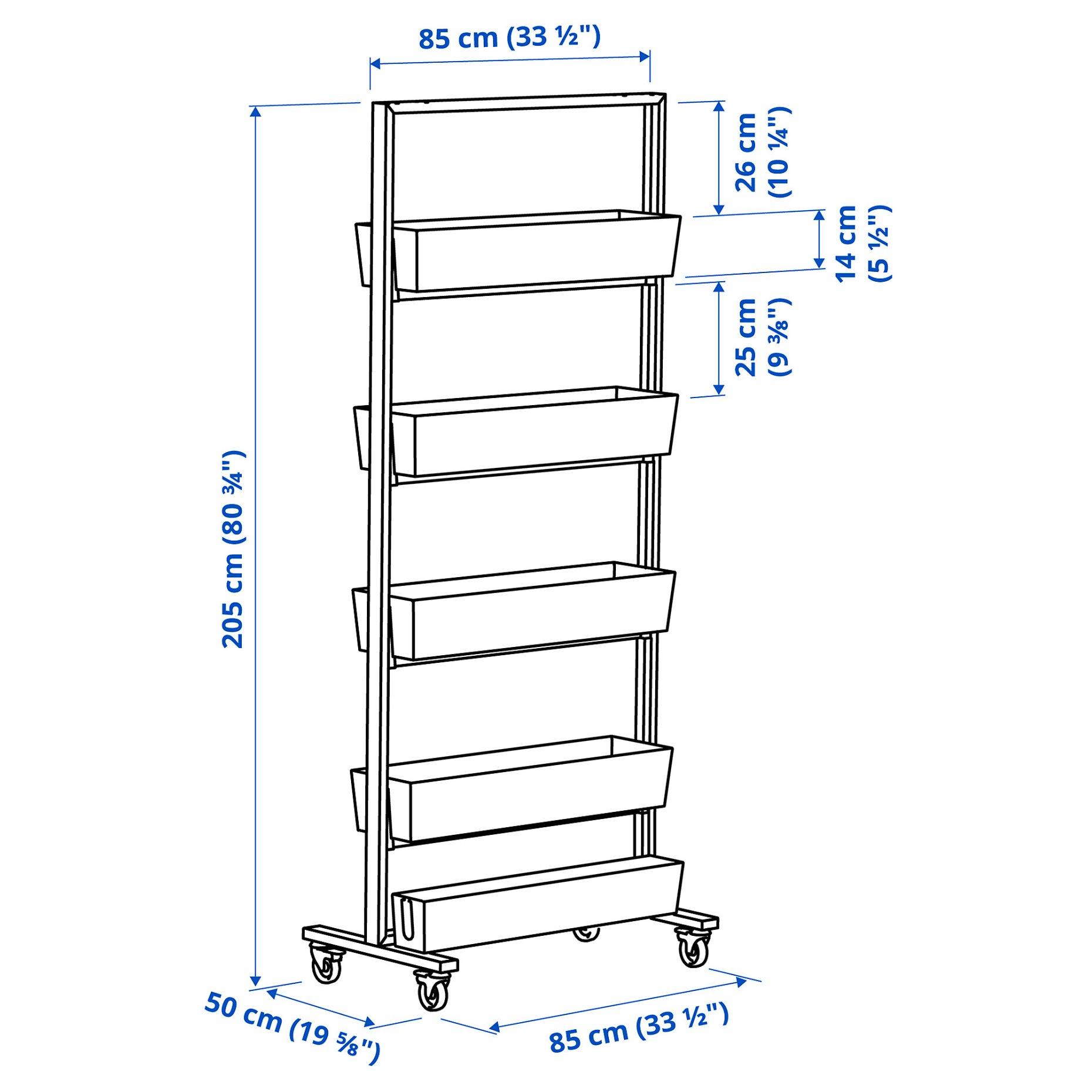 85 cm (33 ½")

26 cm (10 ¼")

14 cm (5 ½")

25 cm (9 ⅜")

205 cm (80 ¾")

50 cm (19 ⅝")

85 cm (33 ½")