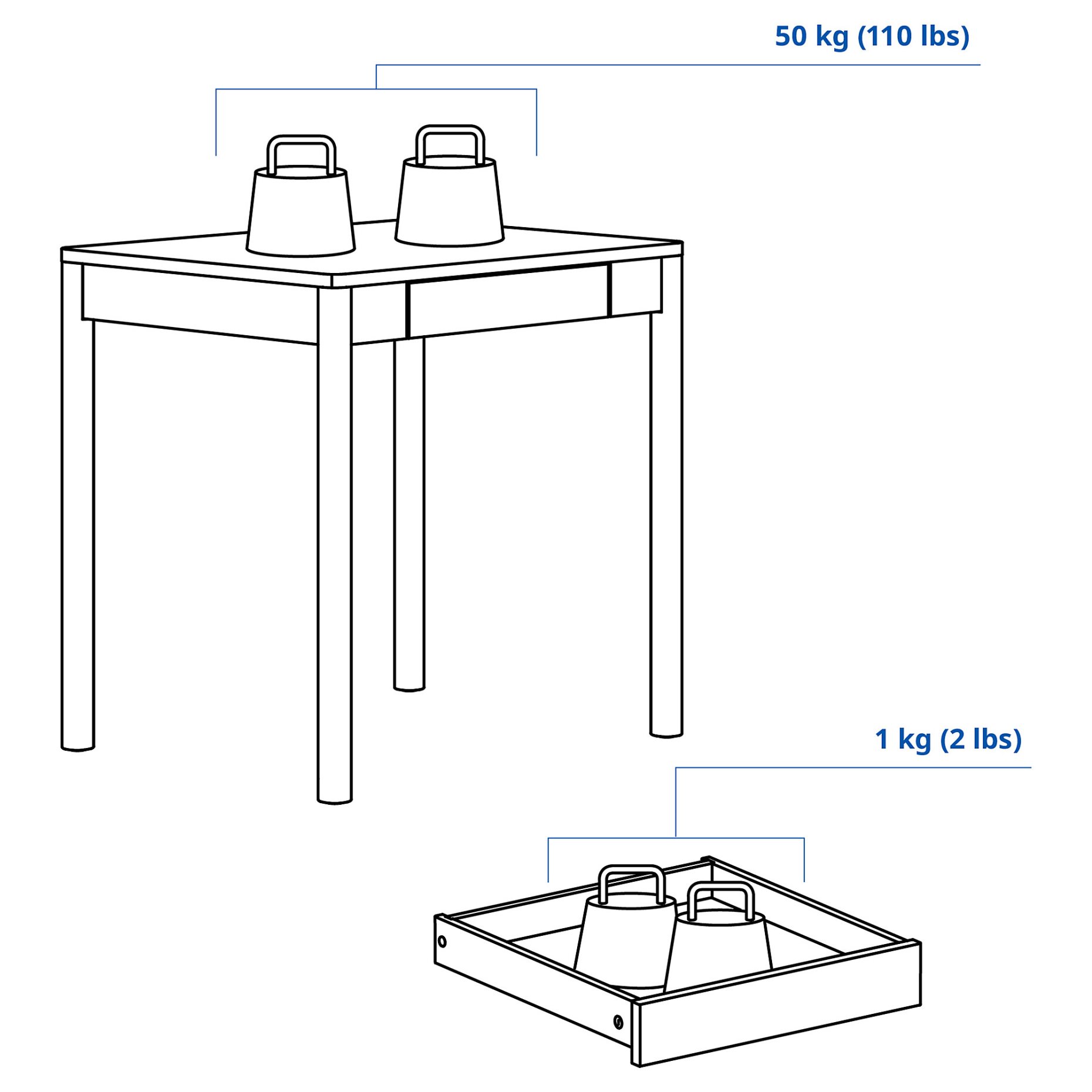 50 kg (110 lbs)

1 kg (2 lbs)