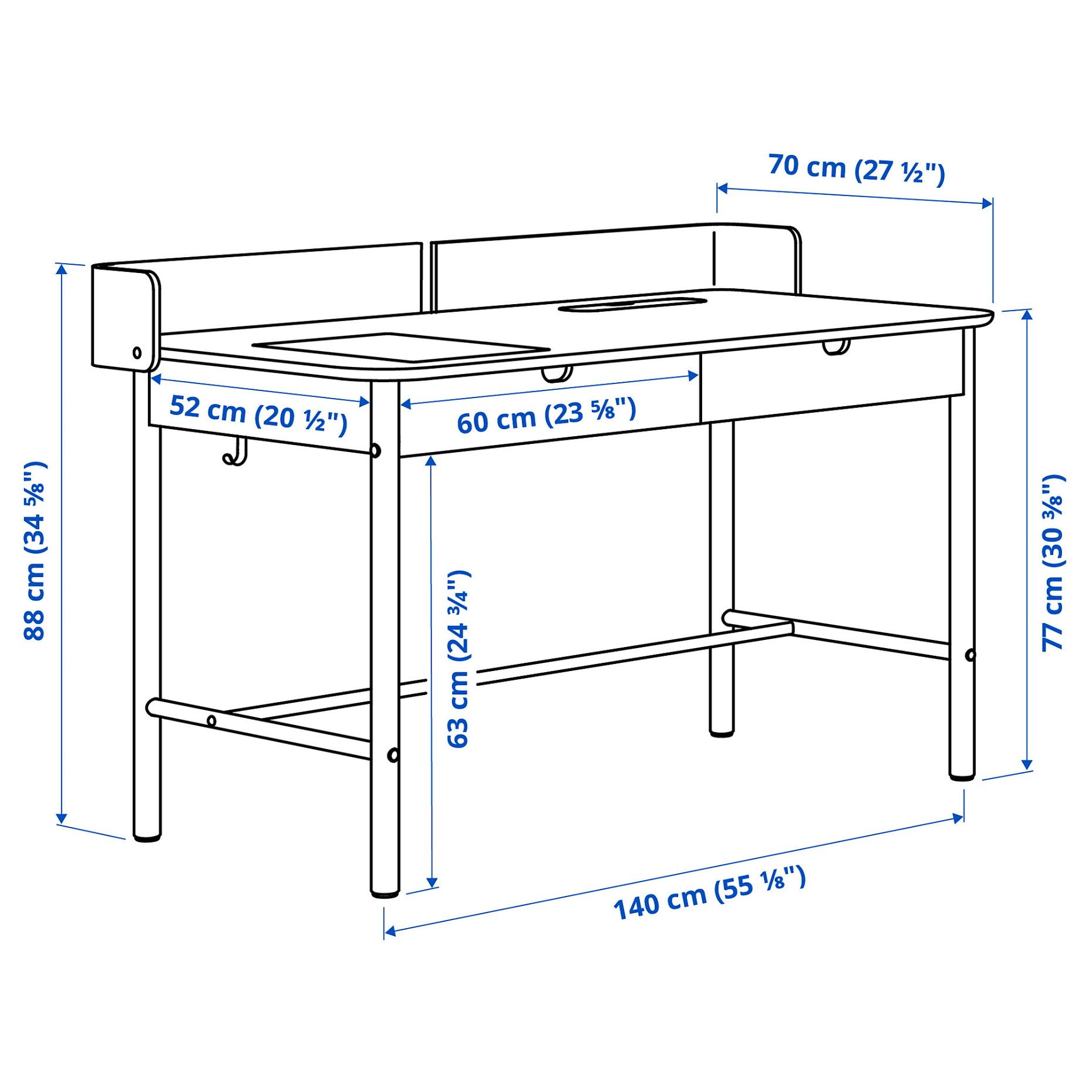 70 cm (27 ½")

88 cm (34 ⅝")

52 cm (20 ½")

60 cm (23 ⅝")

63 cm (24 ¾")

77 cm (30 ⅜")

140 cm (55 ⅛")