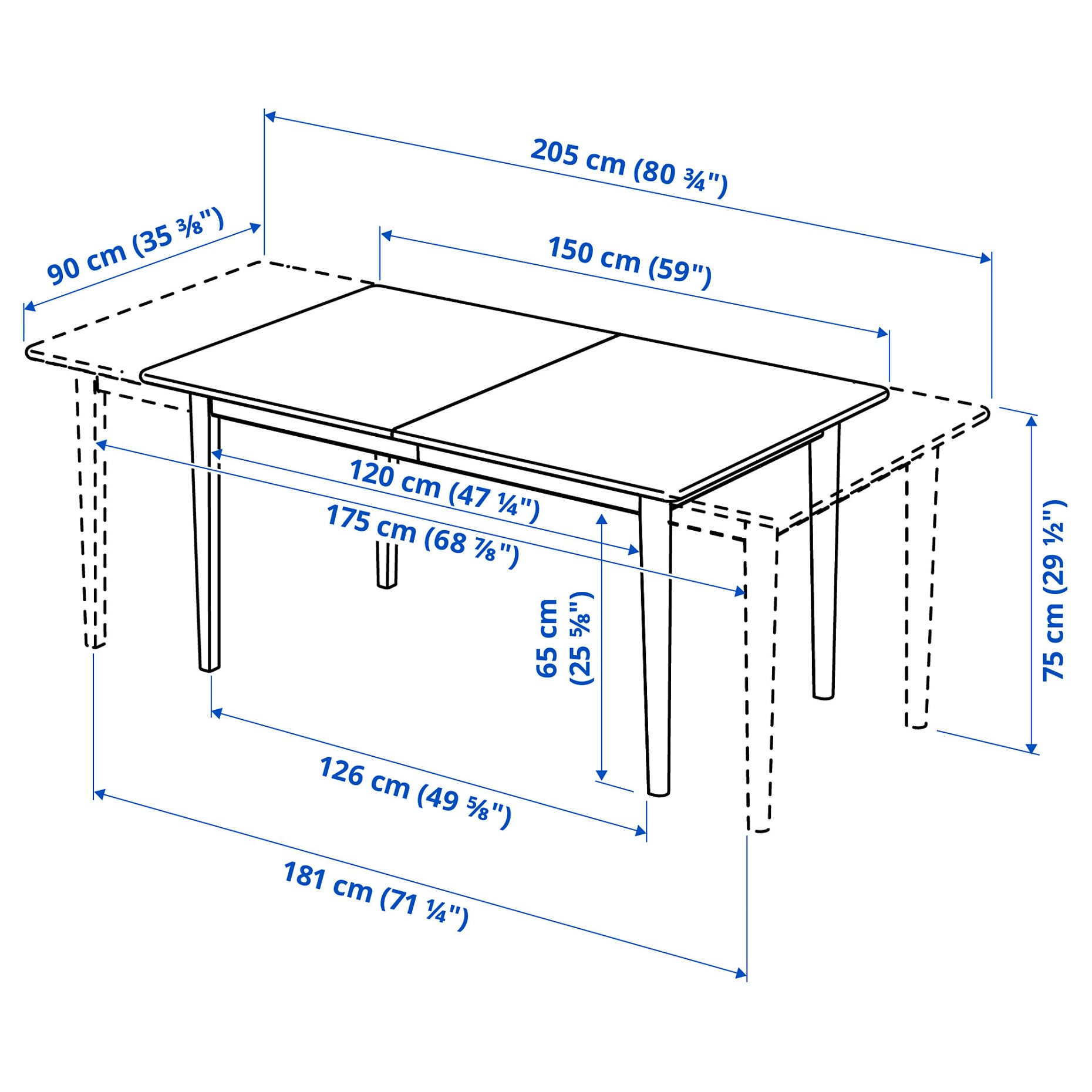 205 cm (80 ¾")

90 cm (35 ⅜")

150 cm (59")

120 cm (47 ¼")

175 cm (68 ⅞")

65 cm (25 ⅝")

75 cm (29 ½")

126 cm (49 ⅝")

181 cm (71 ¼")