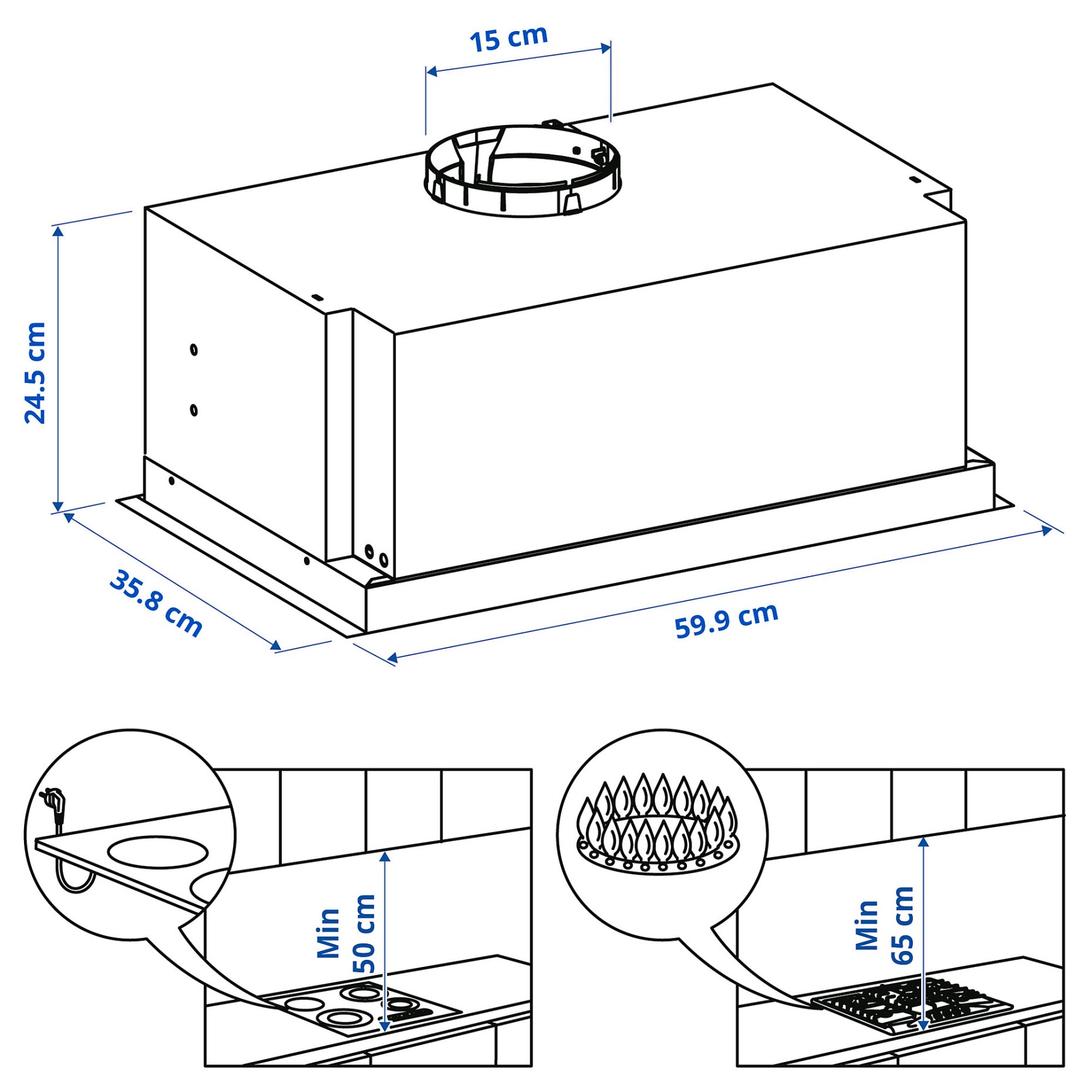 15 cm

24.5 cm

35.8 cm

59.9 cm

Min 50 cm

Min 65 cm