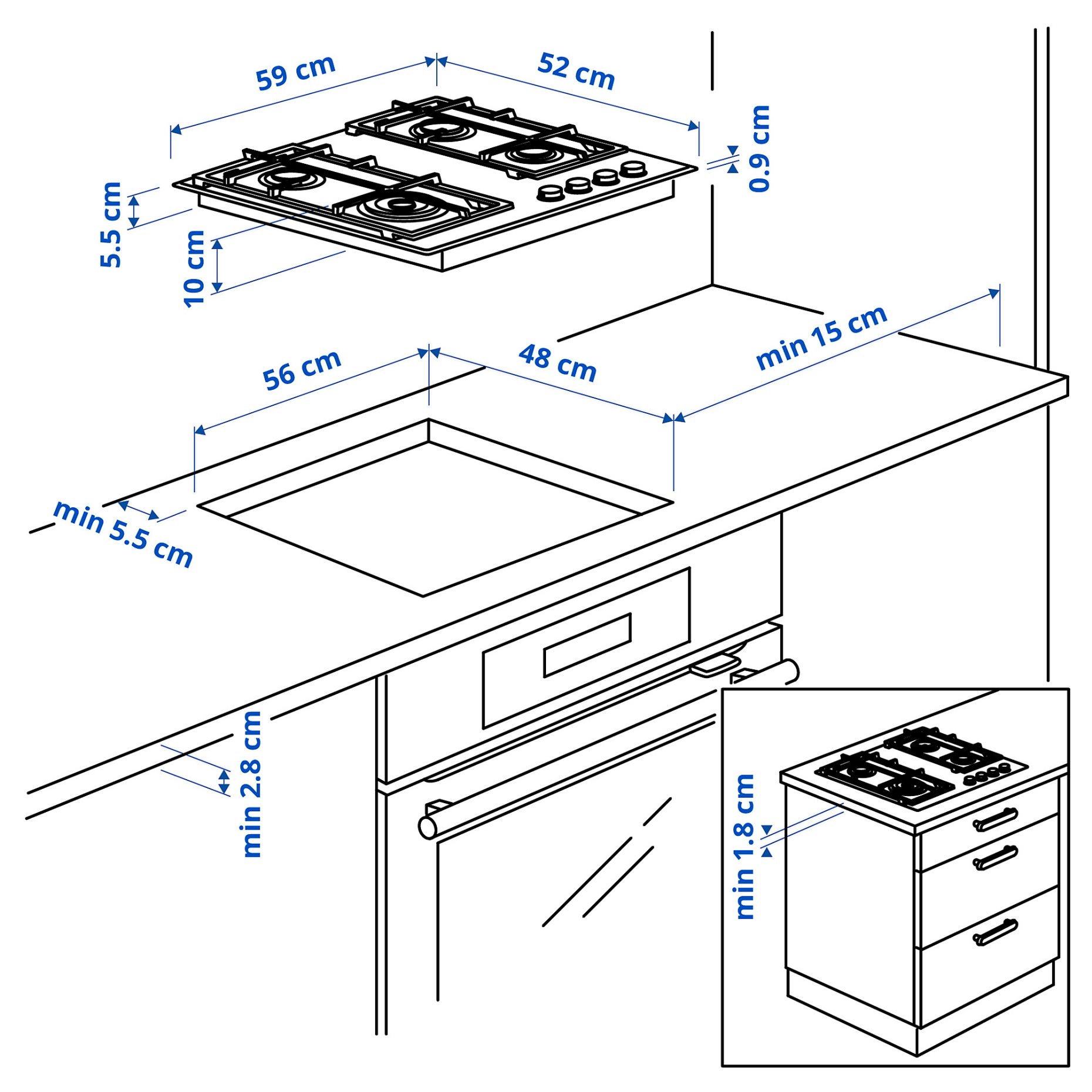 59 cm
52 cm
0.9 cm
5.5 cm
10 cm
56 cm
48 cm
min 15 cm
min 5.5 cm
min 2.8 cm
min 1.8 cm