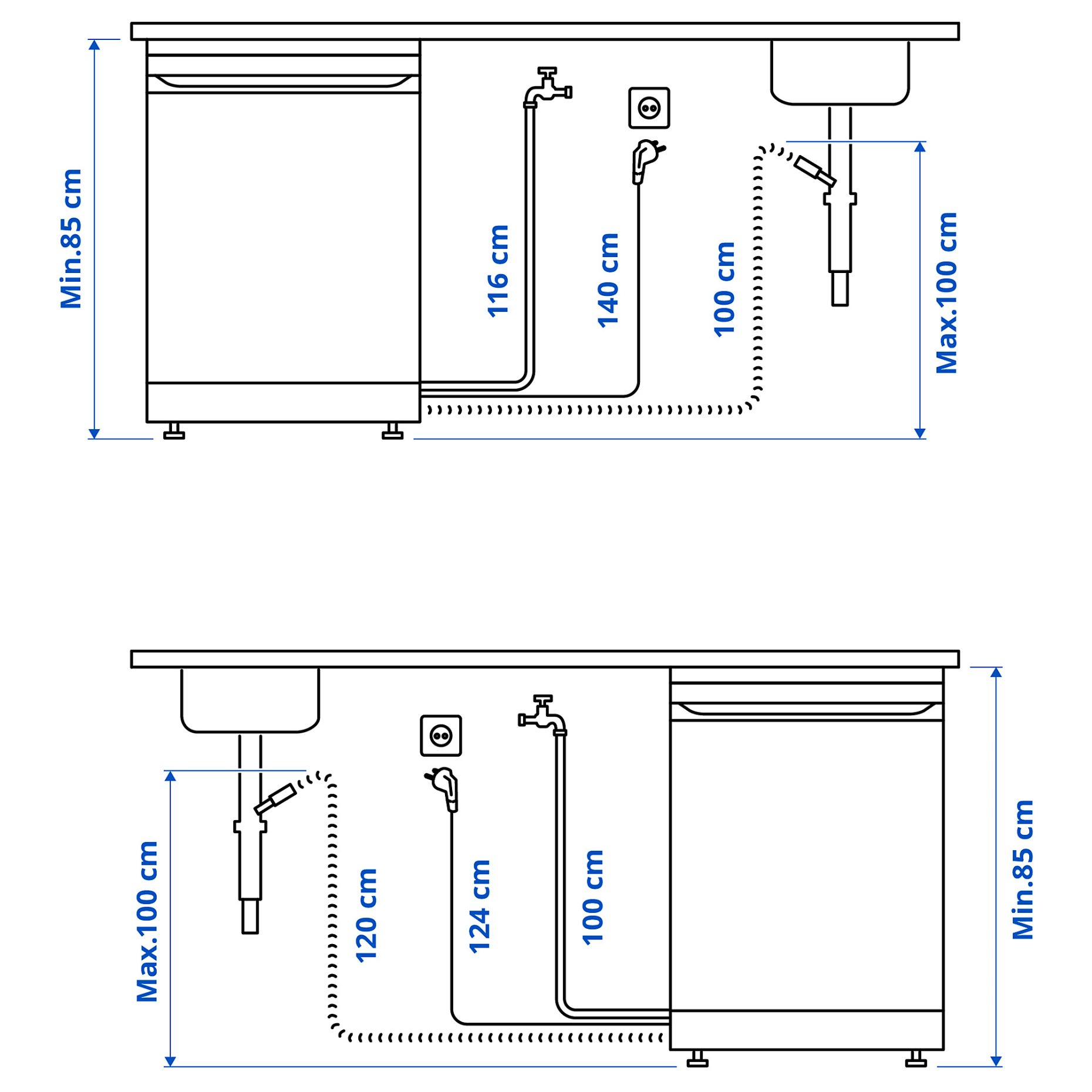 Min.85 cm
116 cm
140 cm
100 cm
Max.100 cm

Max.100 cm
120 cm
124 cm
100 cm
Min.85 cm