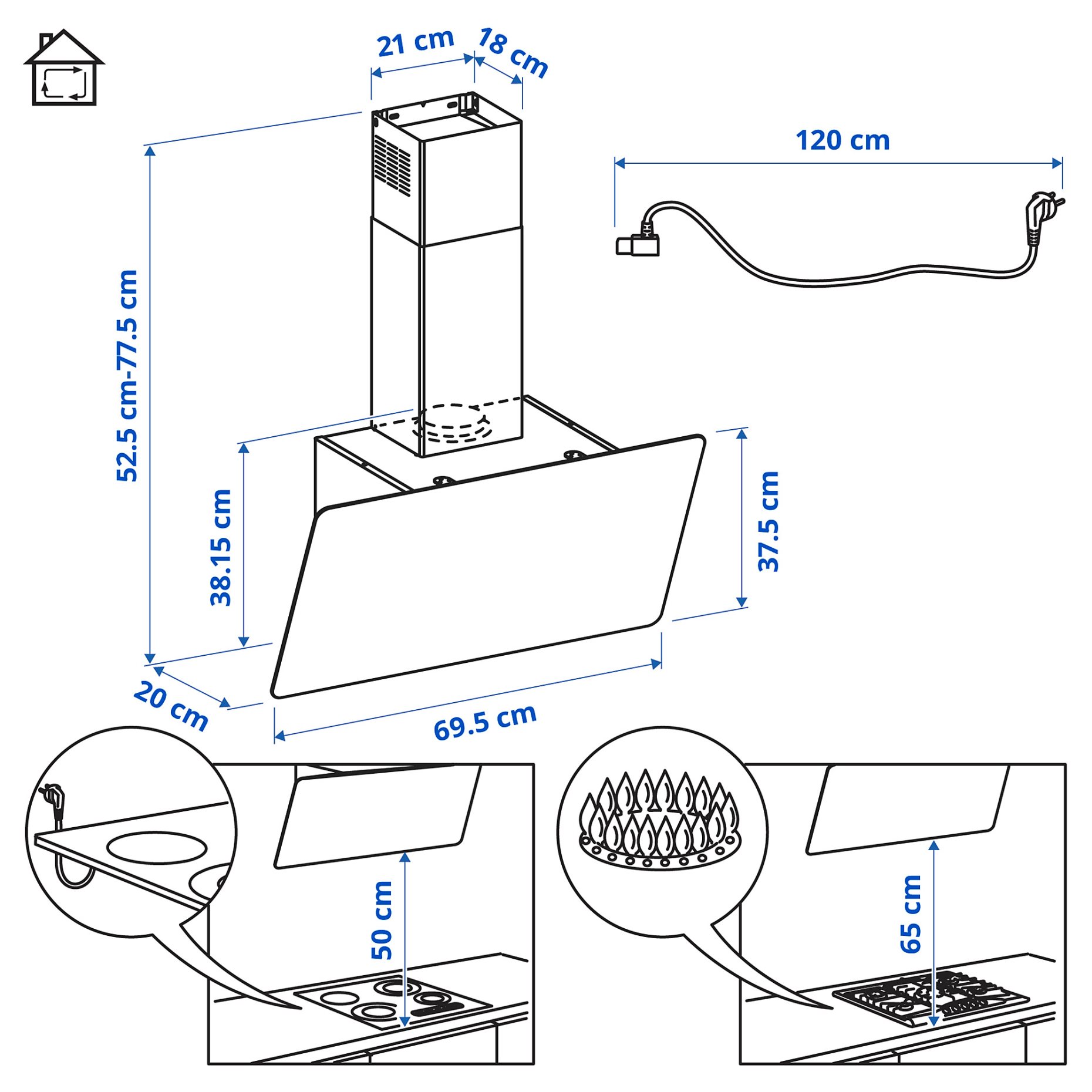 21 cm
18 cm
120 cm
52.5 cm-77.5 cm
38.15 cm
37.5 cm
20 cm
69.5 cm
50 cm
65 cm