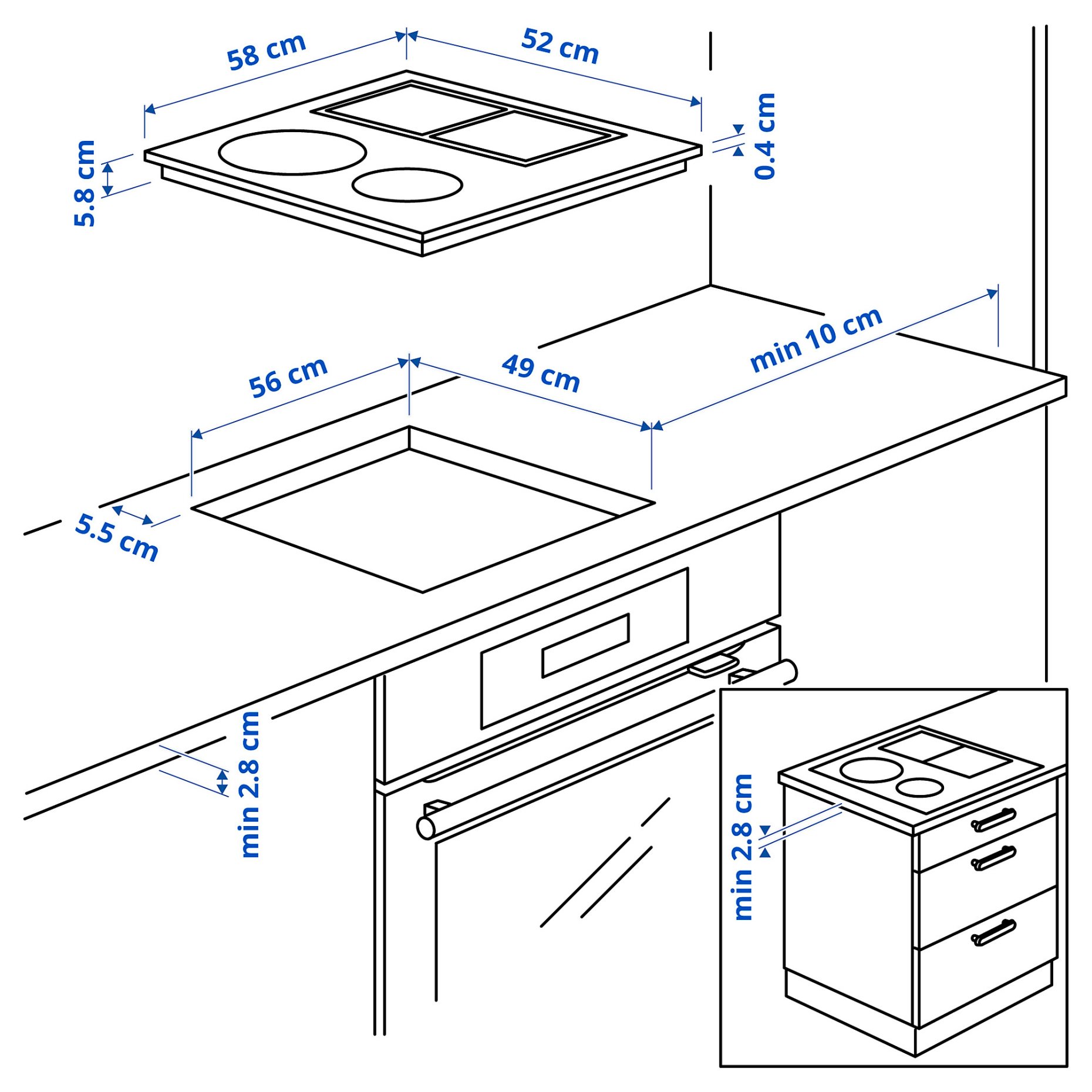 58 cm
52 cm
5.8 cm
0.4 cm
56 cm
49 cm
min 10 cm
5.5 cm
min 2.8 cm
min 2.8 cm