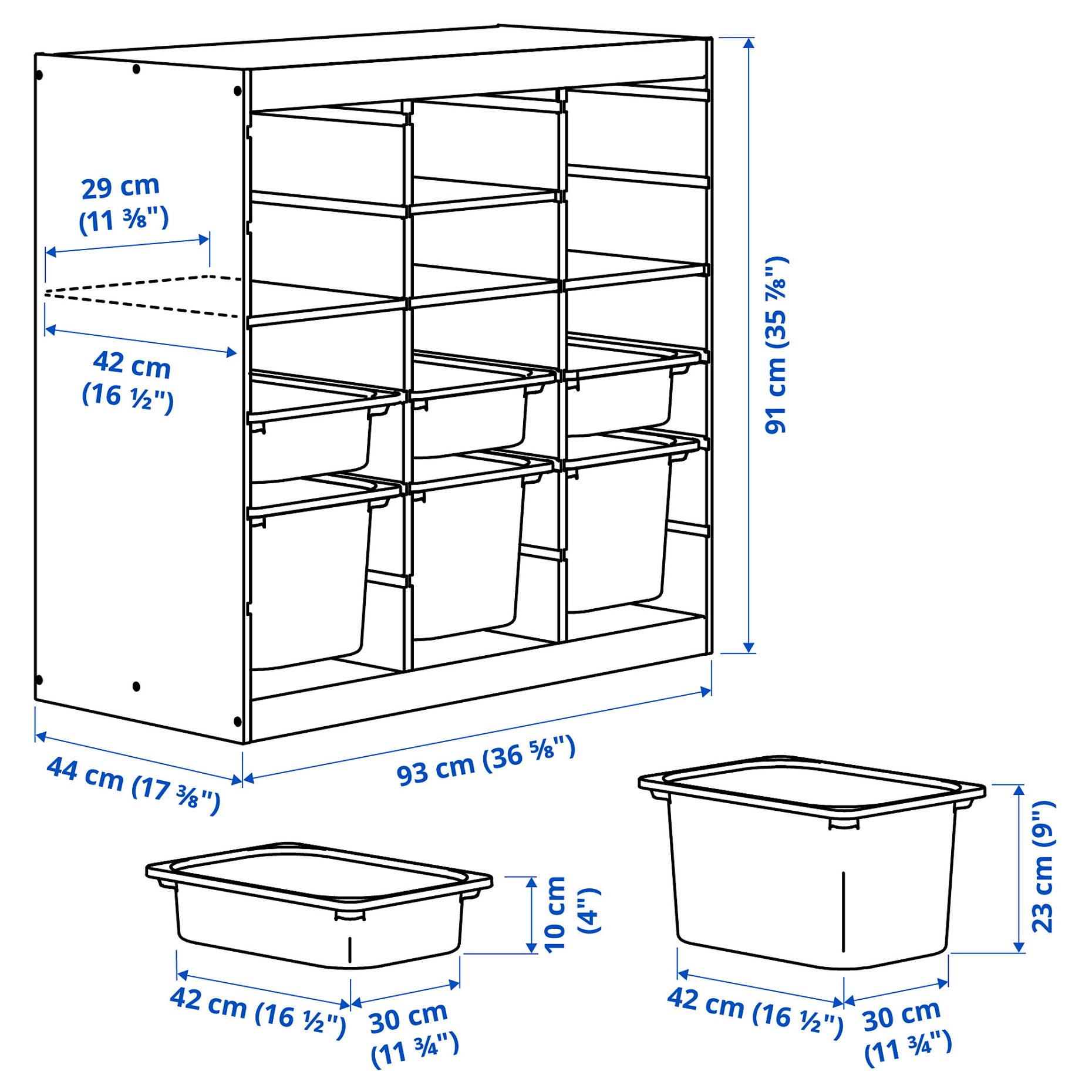 29 cm
(11 ⅜")

42 cm
(16 ½")

91 cm (35 ⅞")

44 cm (17 ⅜")

93 cm (36 ⅝")

10 cm
(4")

42 cm (16 ½")

30 cm
(11 ¾")

23 cm (9")

42 cm (16 ½")

30 cm
(11 ¾")