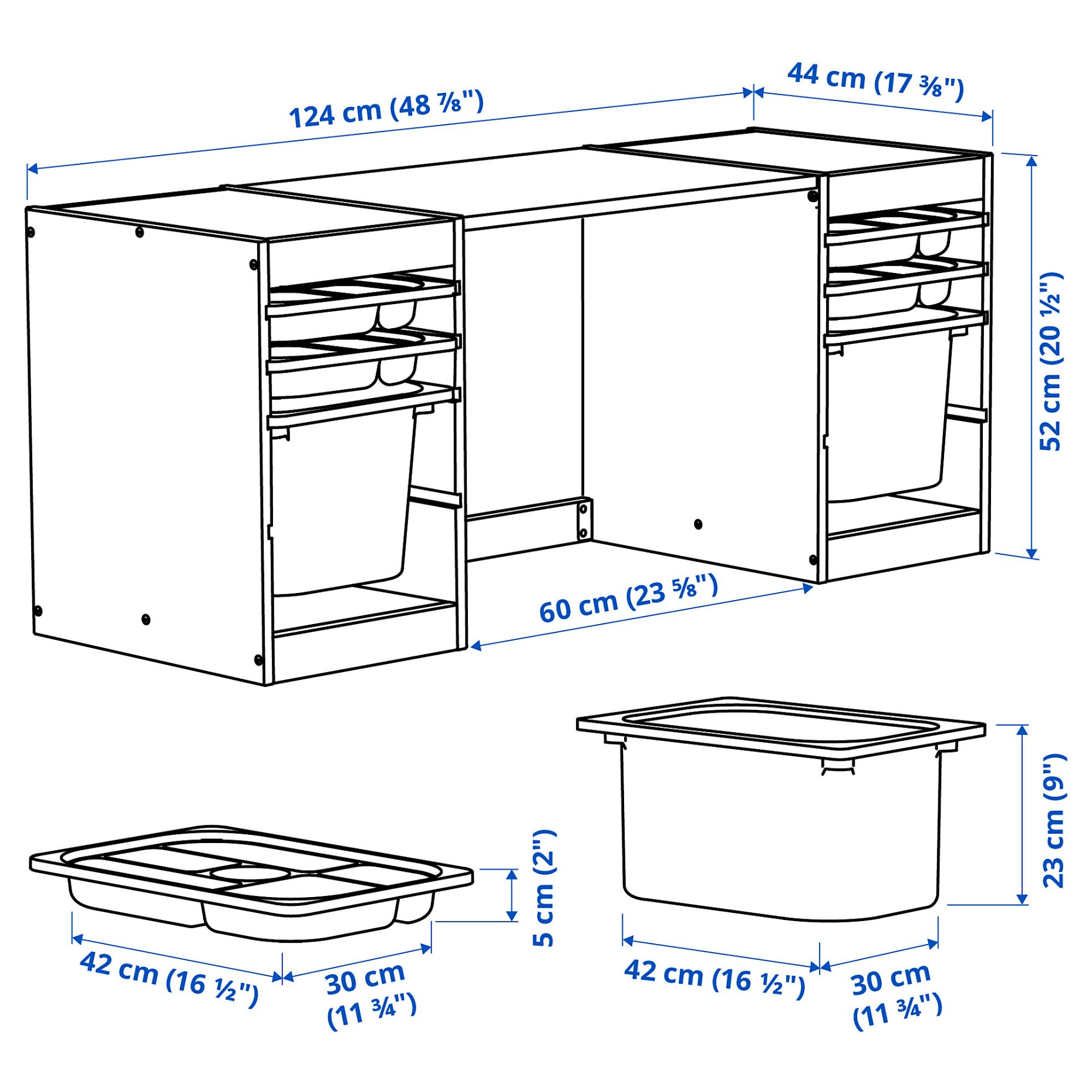 124 cm (48 ⅞")

44 cm (17 ⅜")

52 cm (20 ½")

60 cm (23 ⅝")

5 cm (2")

42 cm (16 ½")

30 cm (11 ¾")

23 cm (9")

42 cm (16 ½")

30 cm (11 ¾")