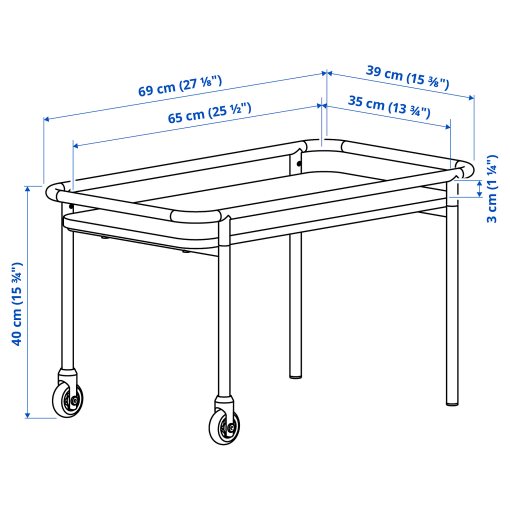 69 cm (27 ⅛")
65 cm (25 ½")
39 cm (15 ⅜")
35 cm (13 ¾")
3 cm (1 ¼")
40 cm (15 ¾")