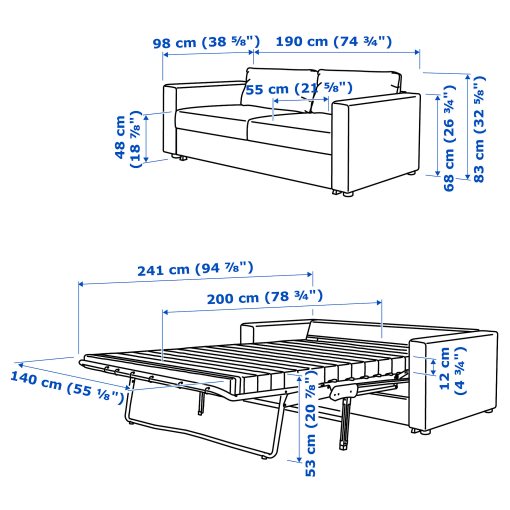 98 cm (38 ⅝")
190 cm (74 ¾")
55 cm (21 ⅝")
48 cm (18 ⅞")
68 cm (26 ¾")
83 cm (32 ⅝")

241 cm (94 ⅞")
200 cm (78 ¾")
140 cm (55 ⅛")
12 cm (4 ¾")
53 cm (20 ⅞")