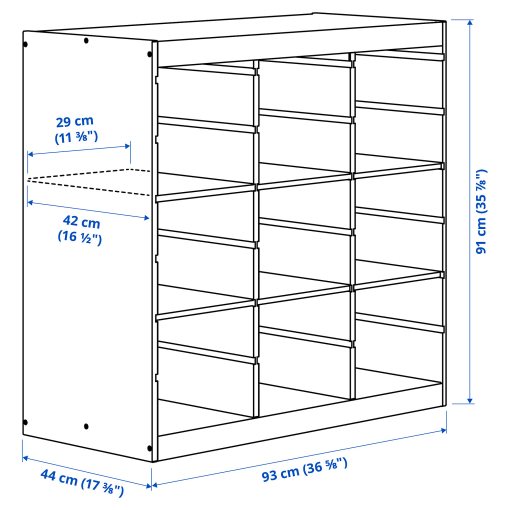 29 cm
(11 ⅜")

42 cm
(16 ½")

91 cm (35 ⅞")

44 cm (17 ⅜")

93 cm (36 ⅝")