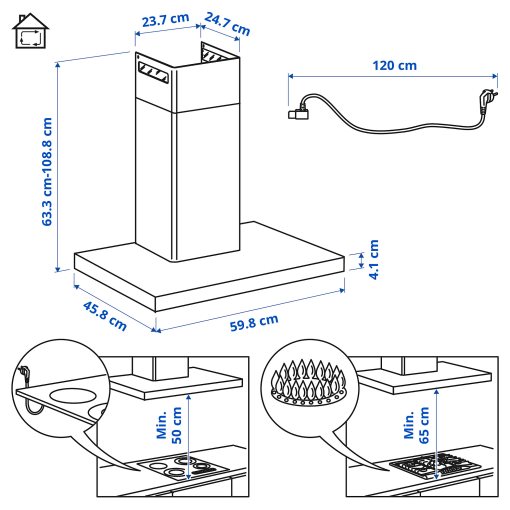 23.7 cm
24.7 cm
120 cm
63.3 cm-108.8 cm
4.1 cm
45.8 cm
59.8 cm
Min. 50 cm
Min. 65 cm