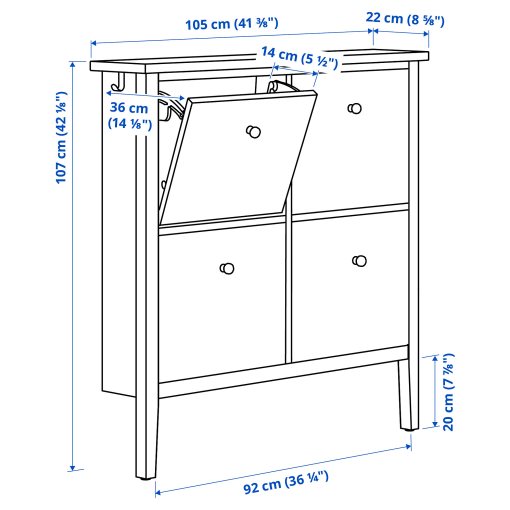 105 cm (41 ⅜")
22 cm (8 ⅝")
14 cm (5 ½")
36 cm (14 ⅛")
107 cm (42 ⅛")
20 cm (7 ⅞")
92 cm (36 ¼")