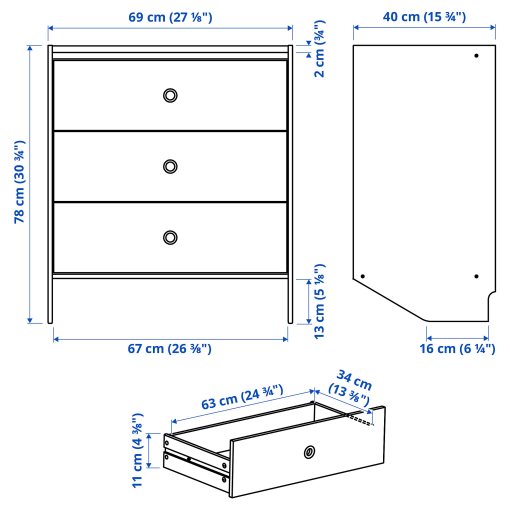 69 cm (27 ⅛")

40 cm (15 ¾")

2 cm (¾")

78 cm (30 ¾")

13 cm (5 ⅛")

67 cm (26 ⅜")

16 cm (6 ¼")

63 cm (24 ¾")

34 cm (13 ⅜")

11 cm (4 ⅜")