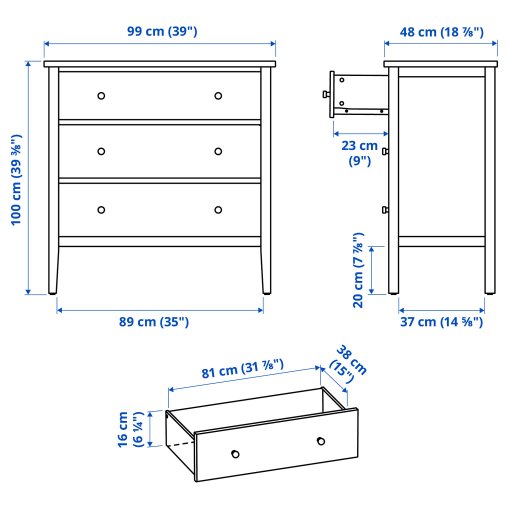 99 cm (39")

48 cm (18 ⅞")

100 cm (39 ⅜")

23 cm (9")

20 cm (7 ⅞")

89 cm (35")

37 cm (14 ⅝")

81 cm (31 ⅞")

38 cm (15")

16 cm (6 ¼")