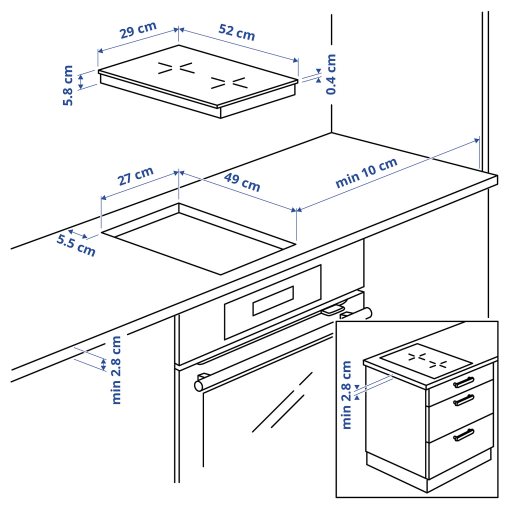 29 cm
52 cm
5.8 cm
0.4 cm
27 cm
49 cm
min 10 cm
5.5 cm
min 2.8 cm
min 2.8 cm