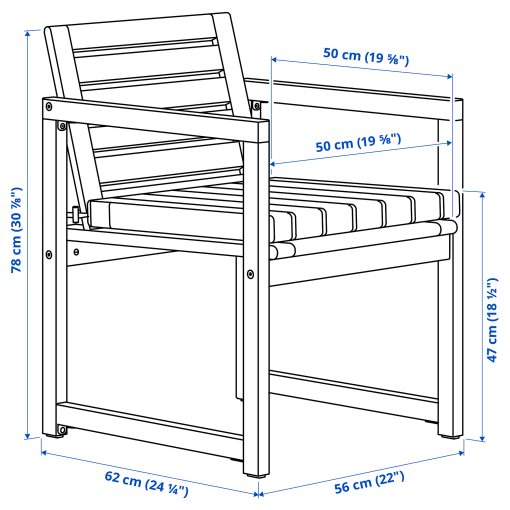 50 cm (19 ⅝")

50 cm (19 ⅝")

78 cm (30 ⅞")

47 cm (18 ½")

62 cm (24 ¼")

56 cm (22")