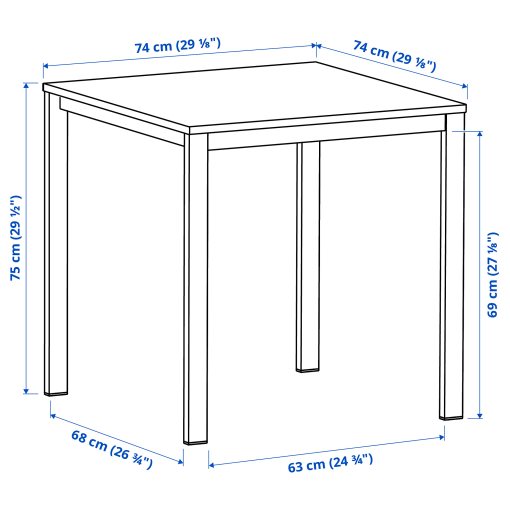 74 cm (29 ⅛")

74 cm (29 ⅛")

75 cm (29 ½")

69 cm (27 ⅛")

68 cm (26 ¾")

63 cm (24 ¾")