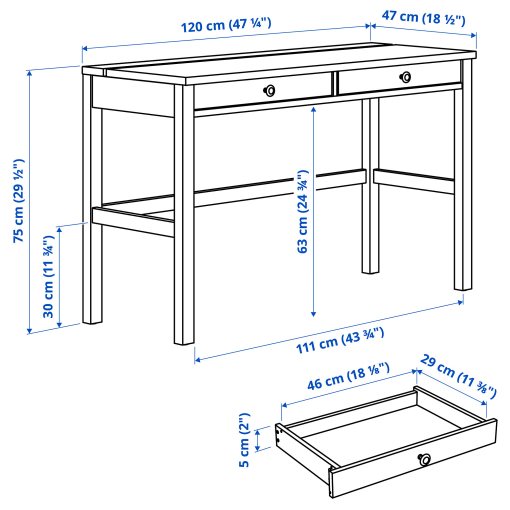 120 cm (47 ¼")

47 cm (18 ½")

75 cm (29 ½")

30 cm (11 ¾")

63 cm (24 ¾")

111 cm (43 ¾")

46 cm (18 ⅛")

29 cm (11 ⅜")

5 cm (2")