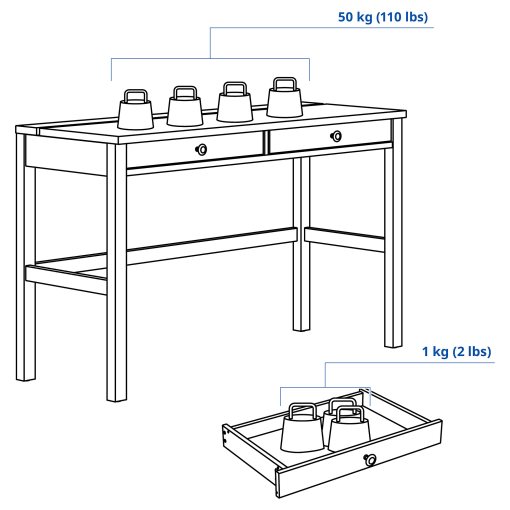 50 kg (110 lbs)

1 kg (2 lbs)