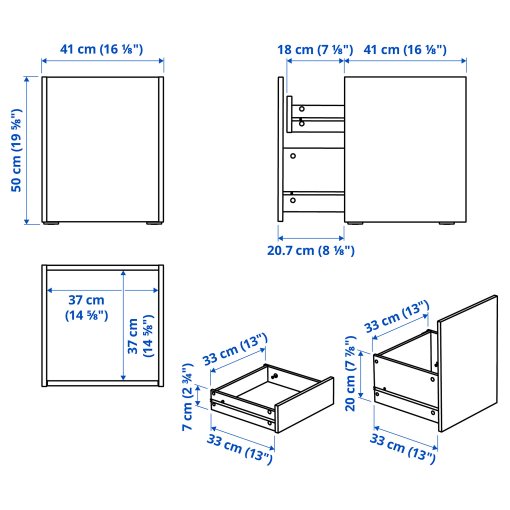 41 cm (16 ⅛")

50 cm (19 ⅝")

18 cm (7 ⅛")

41 cm (16 ⅛")

20.7 cm (8 ⅛")

37 cm (14 ⅝")

37 cm (14 ⅝")

33 cm (13")

7 cm (2 ¾")

33 cm (13")

33 cm (13")

20 cm (7 ⅞")

33 cm (13")