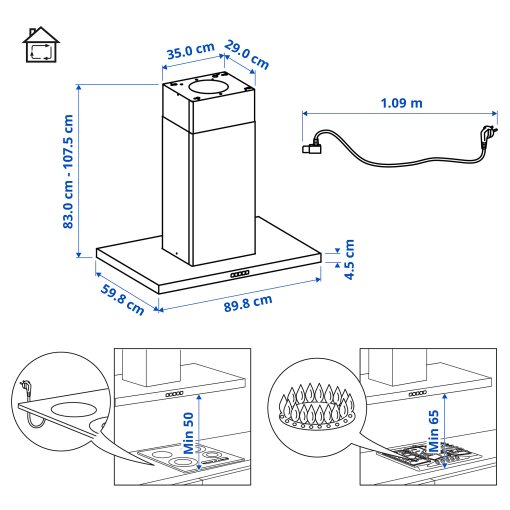 35.0 cm
29.0 cm
83.0 cm - 107.5 cm
1.09 m
4.5 cm
59.8 cm
89.8 cm
Min 50
Min 65