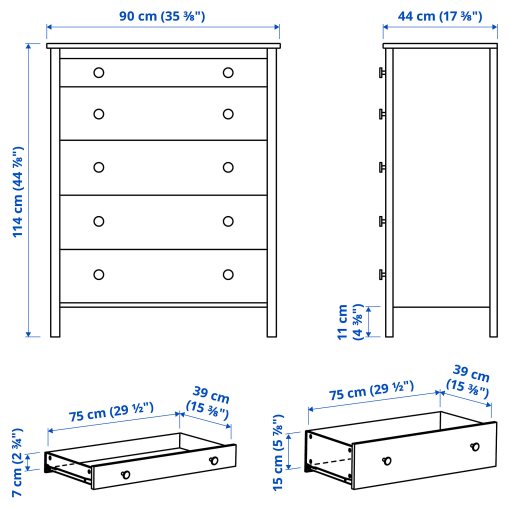 90 cm (35 ⅜")

44 cm (17 ⅜")

114 cm (44 ⅞")

11 cm (4 ⅜")

75 cm (29 ½")

39 cm (15 ⅜")

7 cm (2 ¾")

75 cm (29 ½")

39 cm (15 ⅜")

15 cm (5 ⅞")