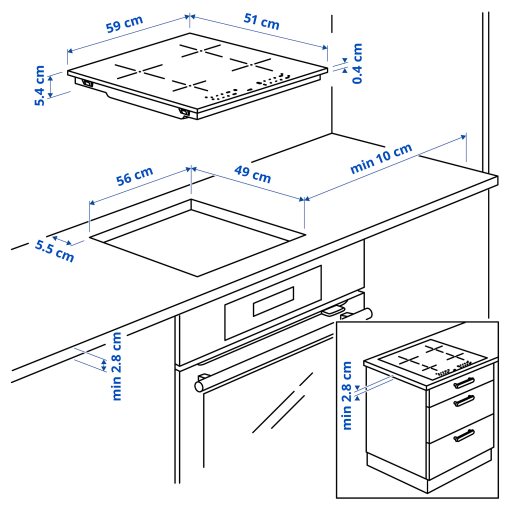 59 cm
51 cm
5.4 cm
0.4 cm
56 cm
49 cm
min 10 cm
5.5 cm
min 2.8 cm
min 2.8 cm