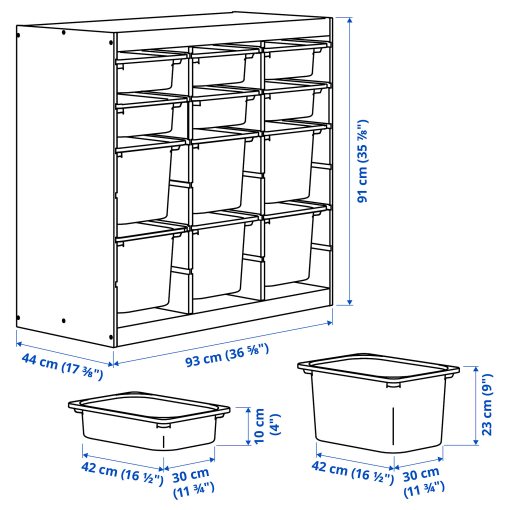 91 cm (35 ⅞")

44 cm (17 ⅜")

93 cm (36 ⅝")

10 cm (4")

42 cm (16 ½")

30 cm (11 ¾")

23 cm (9")

42 cm (16 ½")

30 cm (11 ¾")